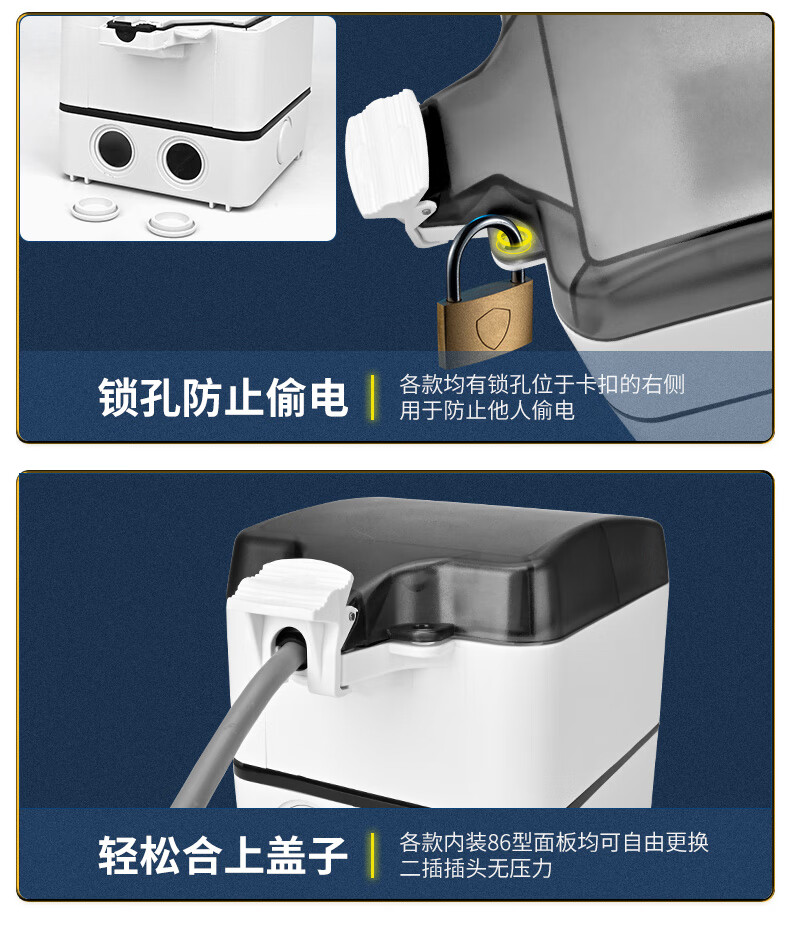 锁孔防止偷电

各款均有锁孔位于卡扣的右侧
用于防止他人偷电

轻松合上盖子

各款内装86型面板均可自由更换
二插插头无压力