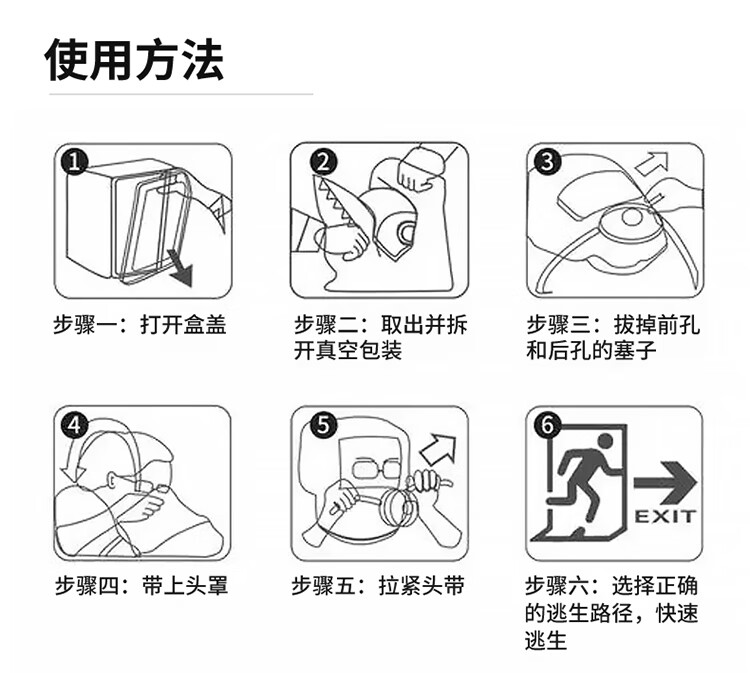 使用方法

1

步骤一：打开盒盖

2

步骤二：取出并拆开真空包装

3

步骤三：拔掉前孔和后孔的塞子

4

步骤四：带上头罩

5

步骤五：拉紧头带

6

EXIT

步骤六：选择正确的逃生路径，快速逃生