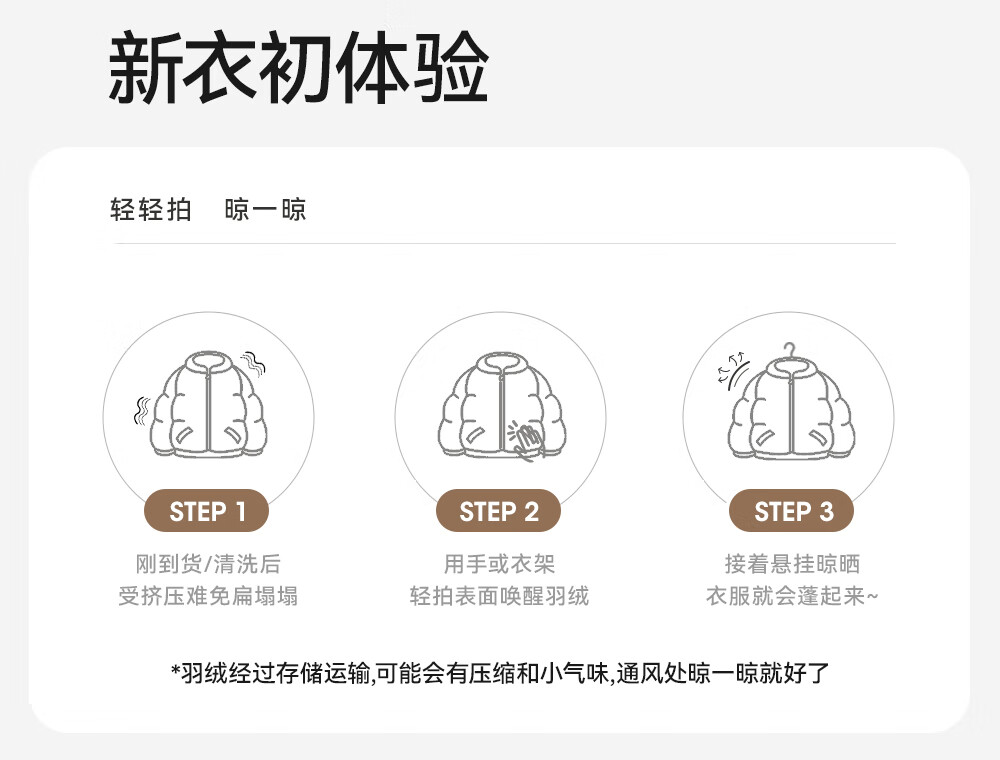 新衣初体验

轻轻拍　晾一晾

STEP 1
刚到货/清洗后
受挤压难免扁塌塌

STEP 2
用手或衣架
轻拍表面唤醒羽绒

STEP 3
接着悬挂晾晒
衣服就会蓬起来~

*羽绒经过存储运输,可能会有压缩和小气味,通风处晾一晾就好了