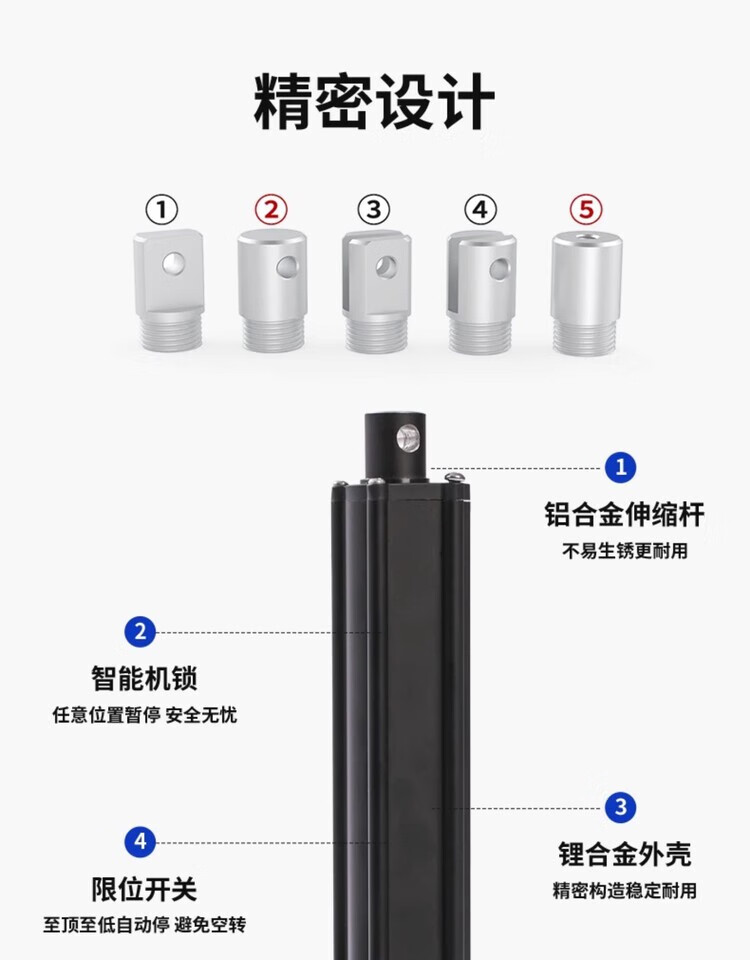 精密设计

①
②
③
④
⑤

1
铝合金伸缩杆
不易生锈更耐用

2
智能机锁
任意位置暂停 安全无忧

3
锂合金外壳
精密构造稳定耐用

4
限位开关
至顶至低自动停 避免空转