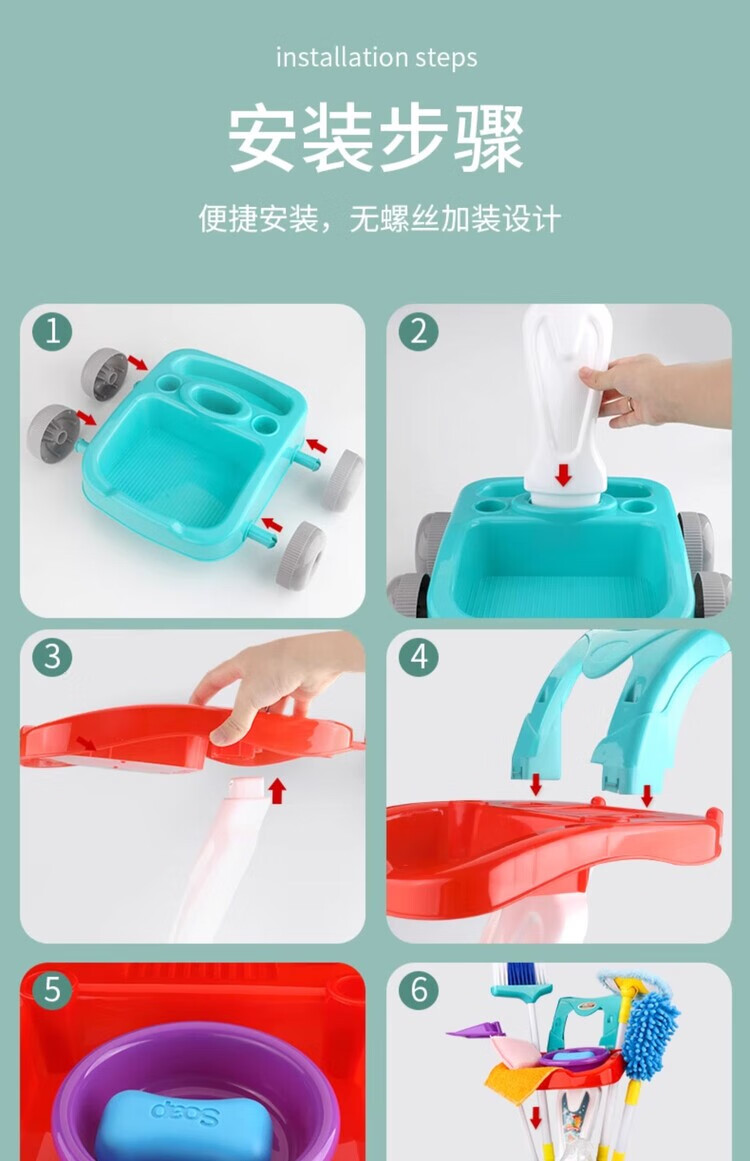 installation steps

安装步骤

便捷安装，无螺丝加装设计

1

2

3

4

5

Soap

6