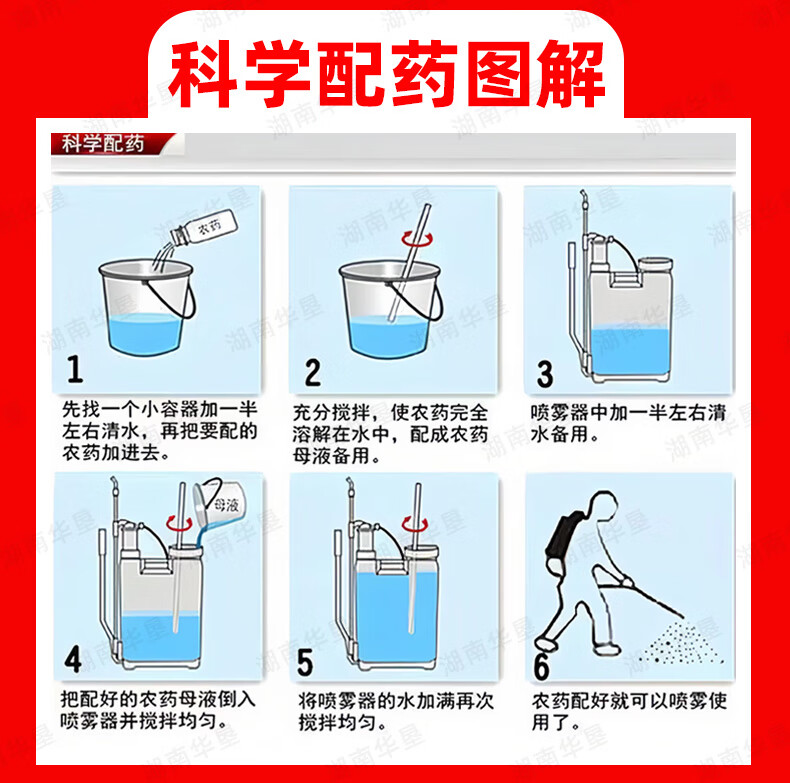 科学配药图解

科学配药

农药

1

先找一个小容器加一半左右清水，再把要配的农药加进去。

2

充分搅拌，使农药完全溶解在水中，配成农药母液备用。

3

喷雾器中加一半左右清水备用。

母液

4

把配好的农药母液倒入喷雾器并搅拌均匀。

5

将喷雾器的水加满再次搅拌均匀。

6

农药配好就可以喷雾使用了。

湖南华垦