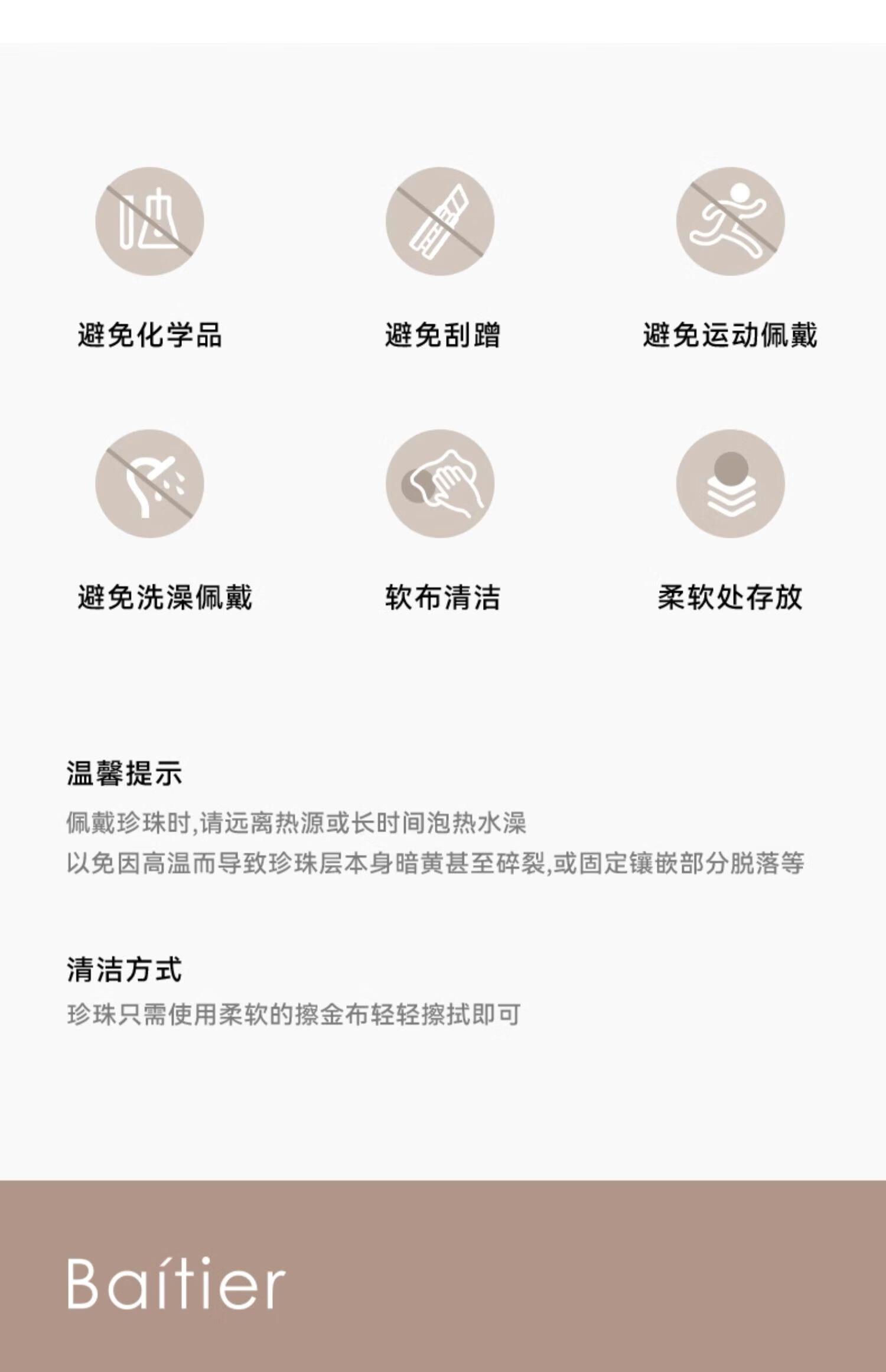 避免化学品

避免刮蹭

避免运动佩戴

避免洗澡佩戴

软布清洁

柔软处存放

温馨提示

佩戴珍珠时,请远离热源或长时间泡热水澡
以免因高温而导致珍珠层本身暗黄甚至碎裂,或固定镶嵌部分脱落等

清洁方式

珍珠只需使用柔软的擦金布轻轻擦拭即可

Baítier