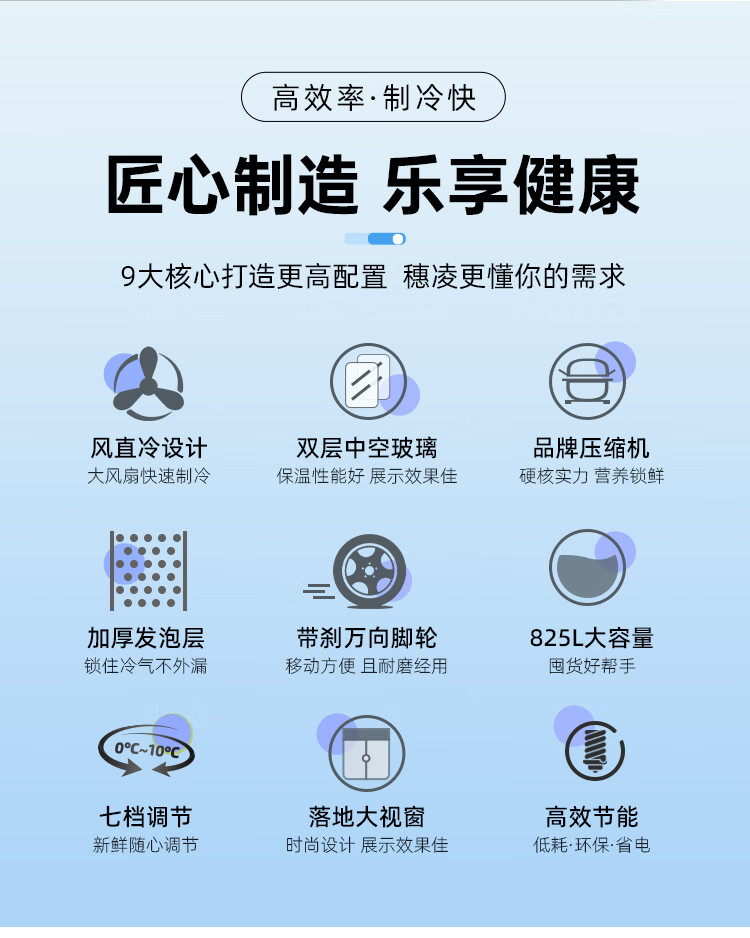 高效率·制冷快

匠心制造 乐享健康

9大核心打造更高配置 穗凌更懂你的需求

风直冷设计
大风扇快速制冷

双层中空玻璃
保温性能好 展示效果佳

品牌压缩机
硬核实力 营养锁鲜

加厚发泡层
锁住冷气不外漏

带刹万向脚轮
移动方便 且耐磨经用

825L大容量
囤货好帮手

0°C~10°C

七档调节
新鲜随心调节

落地大视窗
时尚设计 展示效果佳

高效节能
低耗·环保·省电