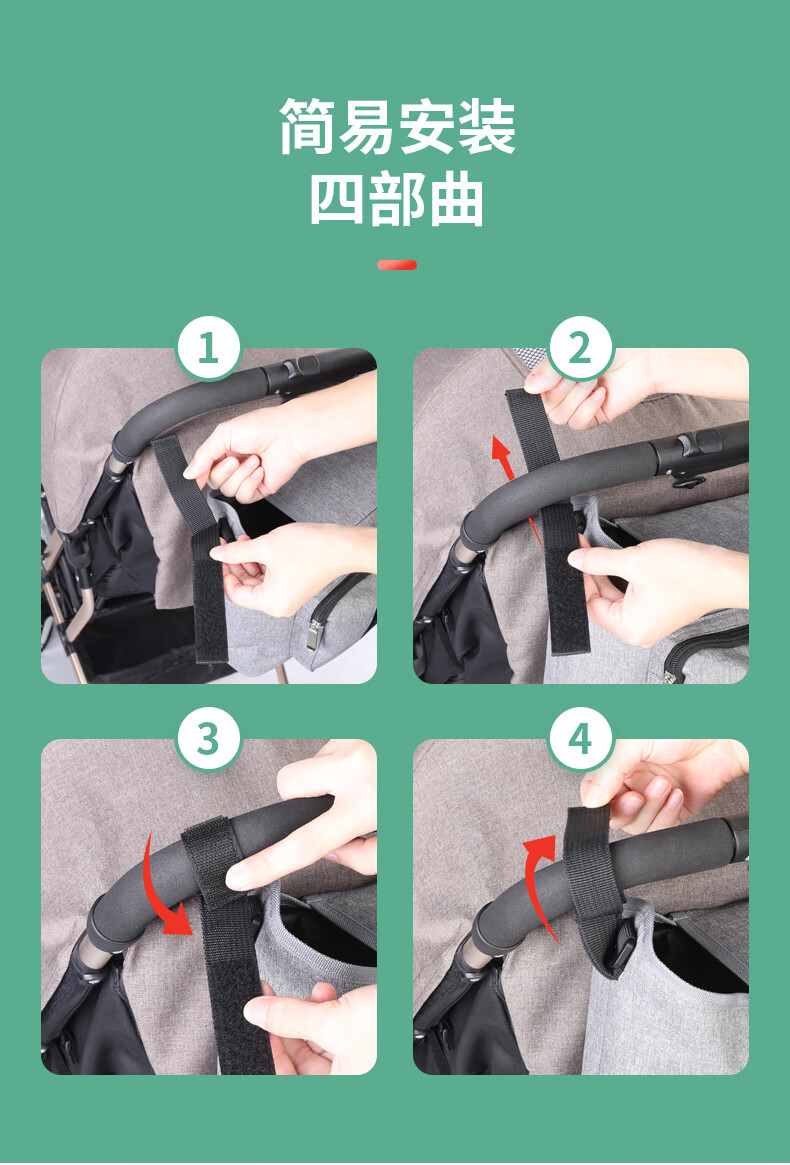 简易安装
四部曲

1

2

3

4