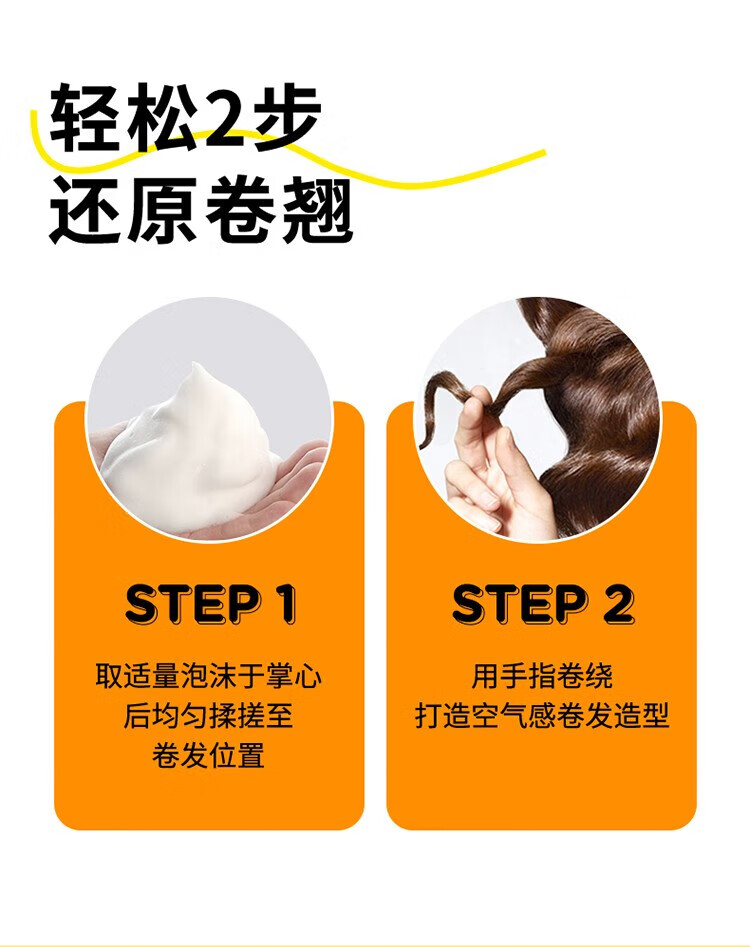 轻松2步
还原卷翘

STEP 1
取适量泡沫于掌心
后均匀揉搓至
卷发位置

STEP 2
用手指卷绕
打造空气感卷发造型