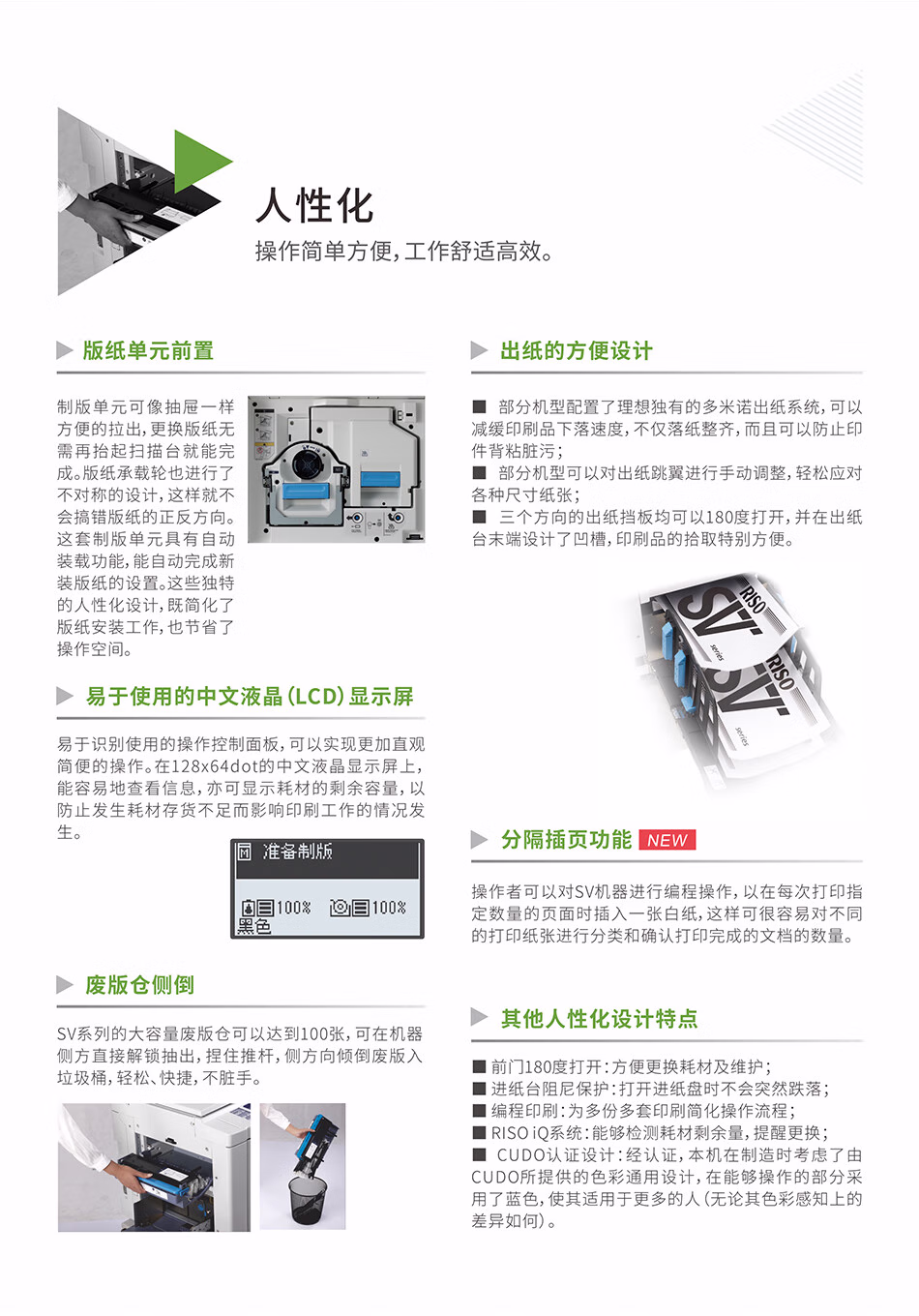 人性化
操作简单方便，工作舒适高效。

版纸单元前置

制版单元可像抽屉一样方便的拉出，更换版纸无需再抬起扫描台就能完成。版纸承载轮也进行了不对称的设计，这样就不会搞错版纸的正反方向。这套制版单元具有自动装载功能，能自动完成新装版纸的设置。这些独特的人性化设计，既简化了版纸安装工作，也节省了操作空间。

易于使用的中文液晶（LCD）显示屏

易于识别使用的操作控制面板，可以实现更加直观简便的操作。在128x64dot的中文液晶显示屏上，能容易地查看信息，亦可显示耗材的剩余容量，以防止发生耗材存货不足而影响印刷工作的情况发生。

准备制版
100% 100%
黑色

废版仓侧倒

SV系列的大容量废版仓可以达到100张，可在机器侧方直接解锁抽出，捏住推杆，侧方向倾倒废版入垃圾桶，轻松、快捷，不脏手。

出纸的方便设计

■ 部分机型配置了理想独有的多米诺出纸系统，可以减缓印刷品下落速度，不仅落纸整齐，而且可以防止印件背粘脏污；
■ 部分机型可以对出纸跳翼进行手动调整，轻松应对各种尺寸纸张；
■ 三个方向的出纸挡板均可以180度打开，并在出纸台末端设计了凹槽，印刷品的拾取特别方便。

RISO SV series
RISO SV series

分隔插页功能 NEW

操作者可以对SV机器进行编程操作，以在每次打印指定数量的页面时插入一张白纸，这样可很容易对不同的打印纸张进行分类和确认打印完成的文档的数量。

其他人性化设计特点

■ 前门180度打开：方便更换耗材及维护；
■ 进纸台阻尼保护：打开进纸盘时不会突然跌落；
■ 编程印刷：为多份多套印刷简化操作流程；
■ RISO iQ系统：能够检测耗材剩余量，提醒更换；
■ CUDO认证设计：经认证，本机在制造时考虑了由CUDO所提供的色彩通用设计，在能够操作的部分采用了蓝色，使其适用于更多的人（无论其色彩感知上的差异如何）。