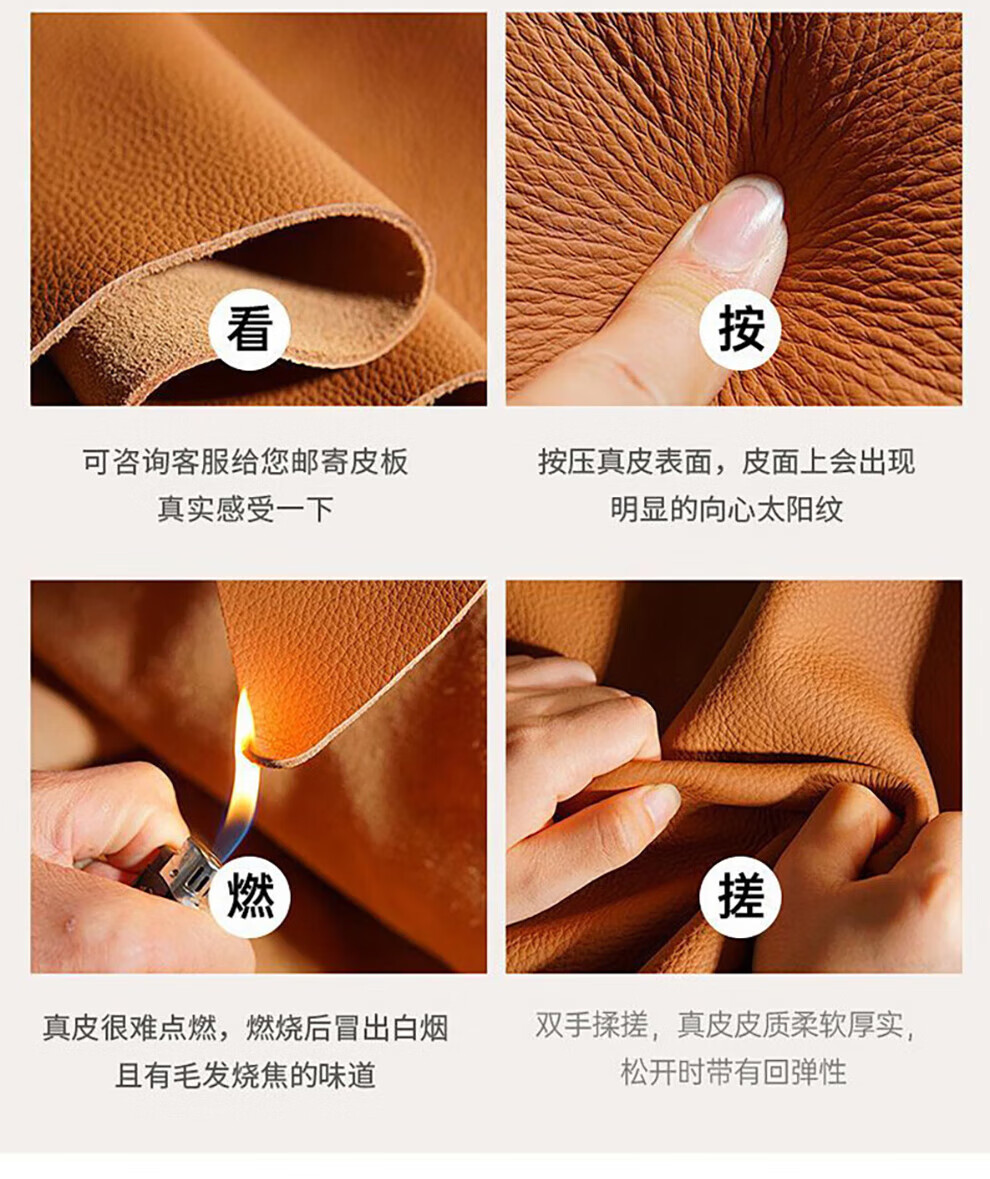 看

可咨询客服给您邮寄皮板
真实感受一下

按

按压真皮表面，皮面上会出现
明显的向心太阳纹

燃

真皮很难点燃，燃烧后冒出白烟
且有毛发烧焦的味道

搓

双手揉搓，真皮皮质柔软厚实，
松开时带有回弹性