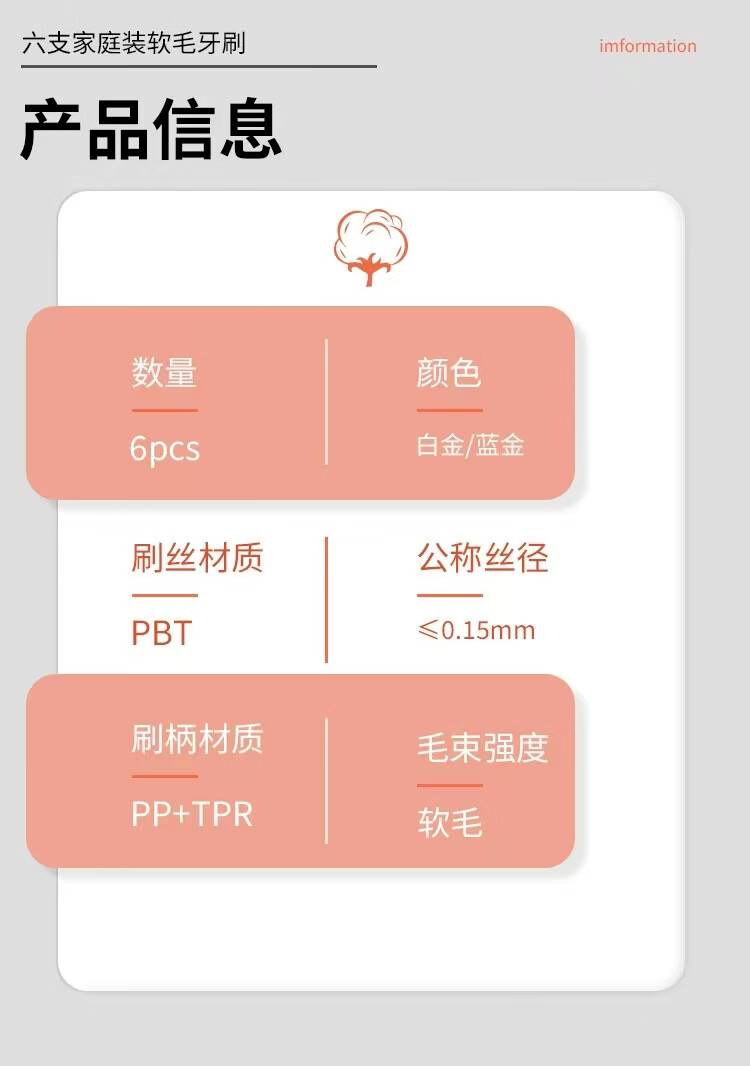 六支家庭装软毛牙刷

imformation

产品信息

数量
6pcs

颜色
白金/蓝金

刷丝材质
PBT

公称丝径
≤0.15mm

刷柄材质
PP+TPR

毛束强度
软毛