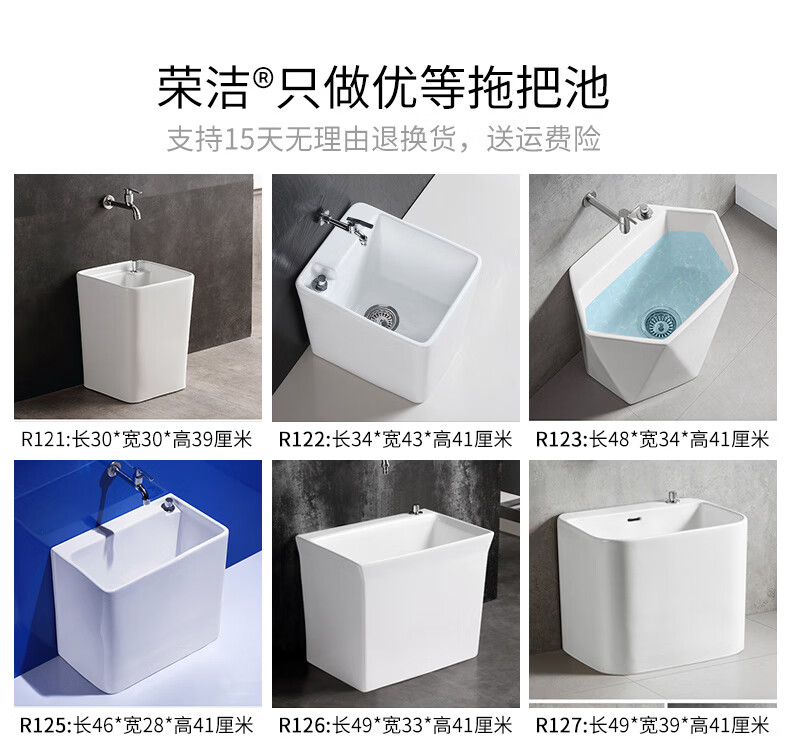 荣洁®只做优等拖把池

支持15天无理由退换货，送运费险

R121:长30*宽30*高39厘米

R122:长34*宽43*高41厘米

R123:长48*宽34*高41厘米

R125:长46*宽28*高41厘米

R126:长49*宽33*高41厘米

R127:长49*宽39*高41厘米