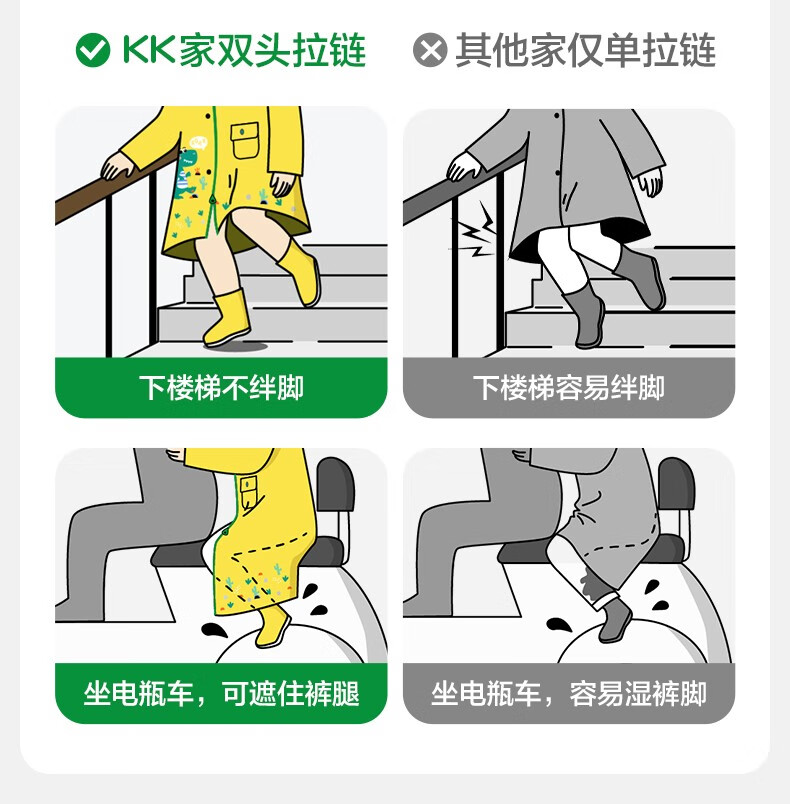 KK家双头拉链

其他家仅单拉链

下楼梯不绊脚

下楼梯容易绊脚

坐电瓶车，可遮住裤腿

坐电瓶车，容易湿裤脚