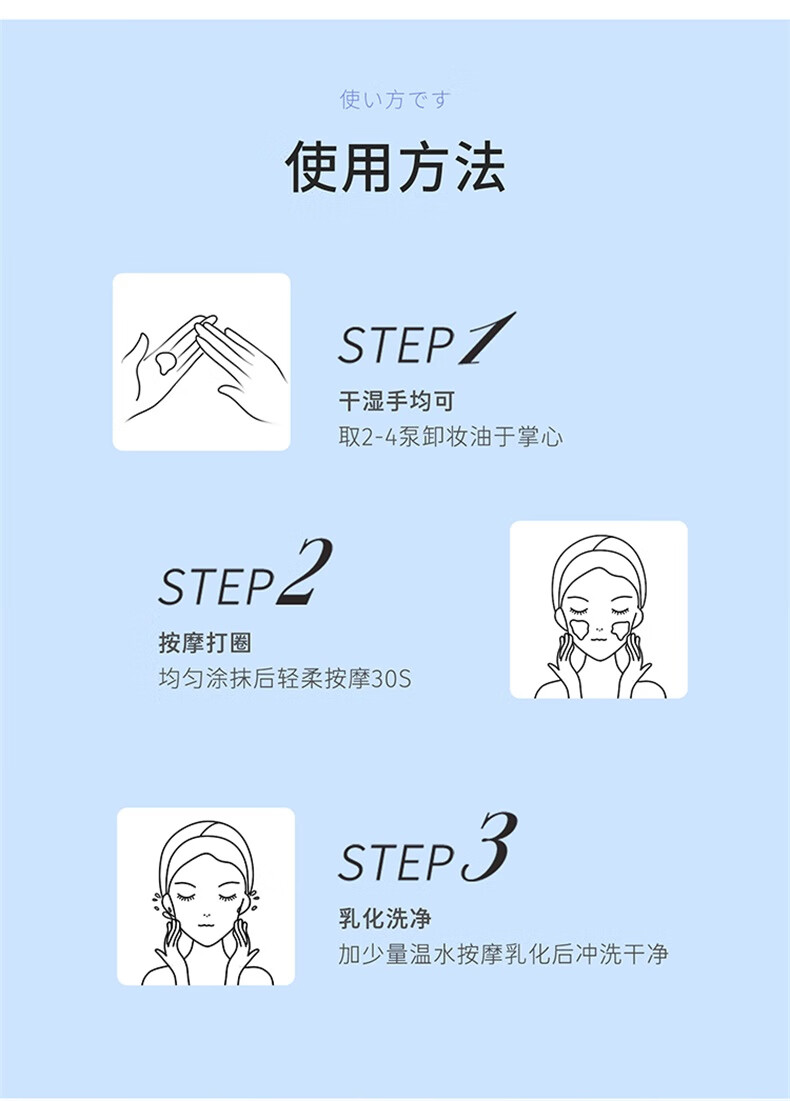 使い方です

使用方法

STEP 1

干湿手均可

取2-4泵卸妆油于掌心

STEP 2

按摩打圈

均匀涂抹后轻柔按摩30S

STEP 3

乳化洗净

加少量温水按摩乳化后冲洗干净