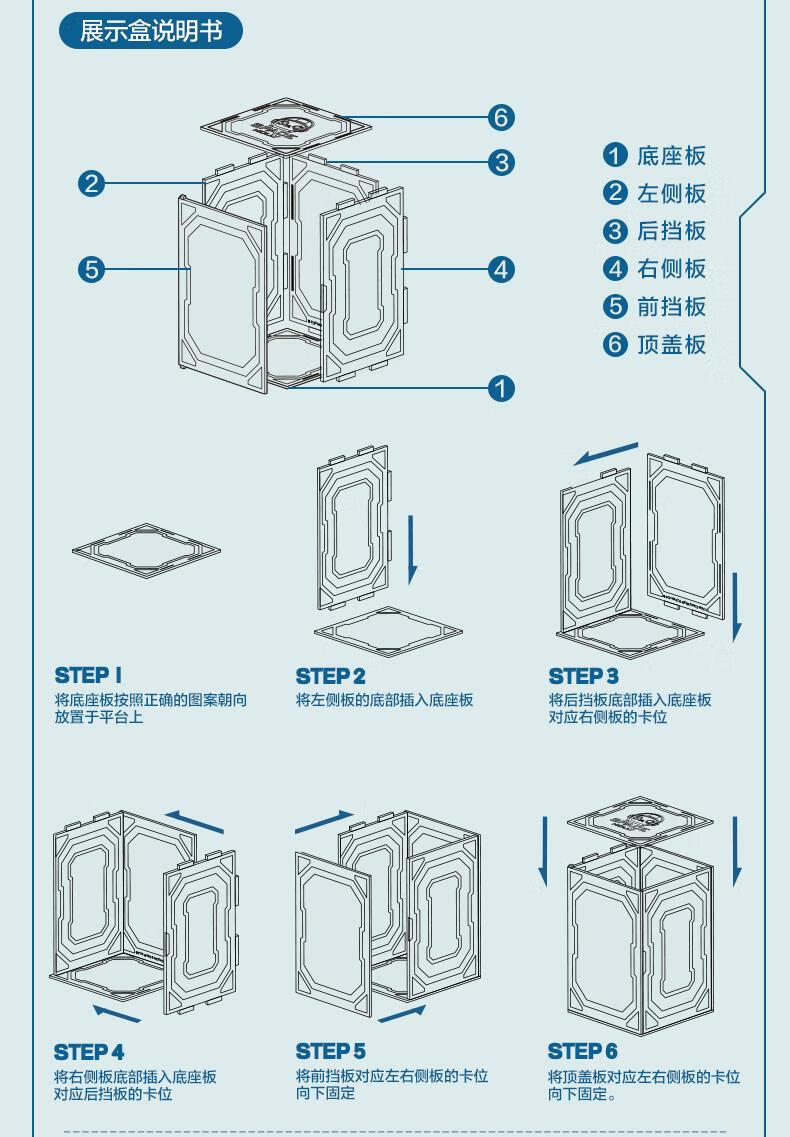 展示盒说明书

6
3
2
5
4
1

1 底座板
2 左侧板
3 后挡板
4 右侧板
5 前挡板
6 顶盖板

STEP 1
将底座板按照正确的图案朝向放置于平台上

STEP 2
将左侧板的底部插入底座板

STEP 3
将后挡板底部插入底座板对应右侧板的卡位

STEP 4
将右侧板底部插入底座板对应后挡板的卡位

STEP 5
将前挡板对应左右侧板的卡位向下固定

STEP 6
将顶盖板对应左右侧板的卡位向下固定。