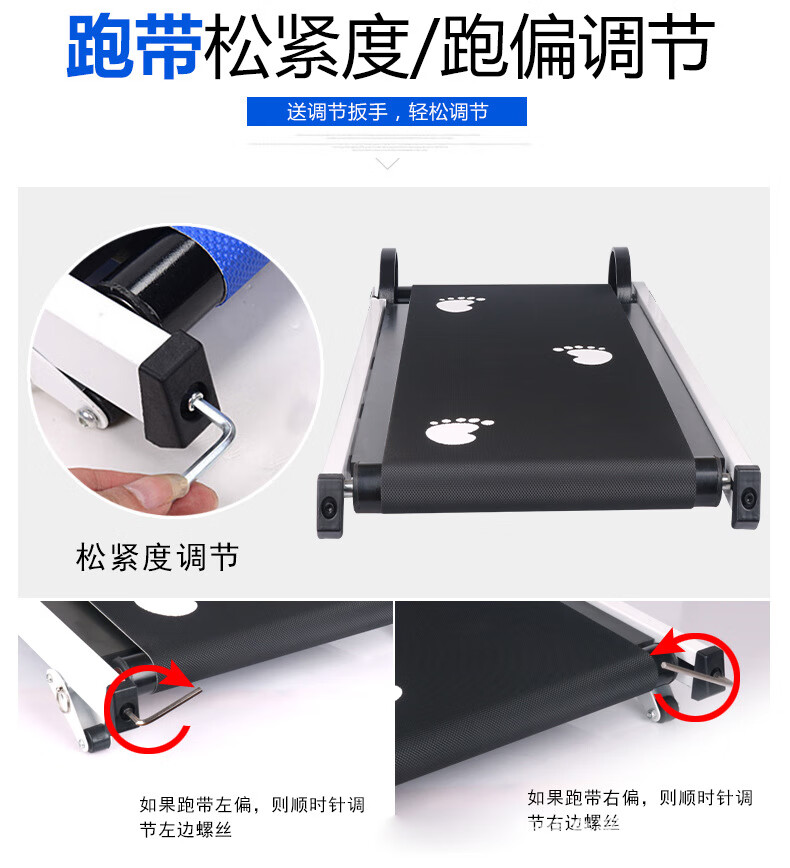 跑带松紧度/跑偏调节

送调节扳手，轻松调节

松紧度调节

如果跑带左偏，则顺时针调节左边螺丝

如果跑带右偏，则顺时针调节右边螺丝