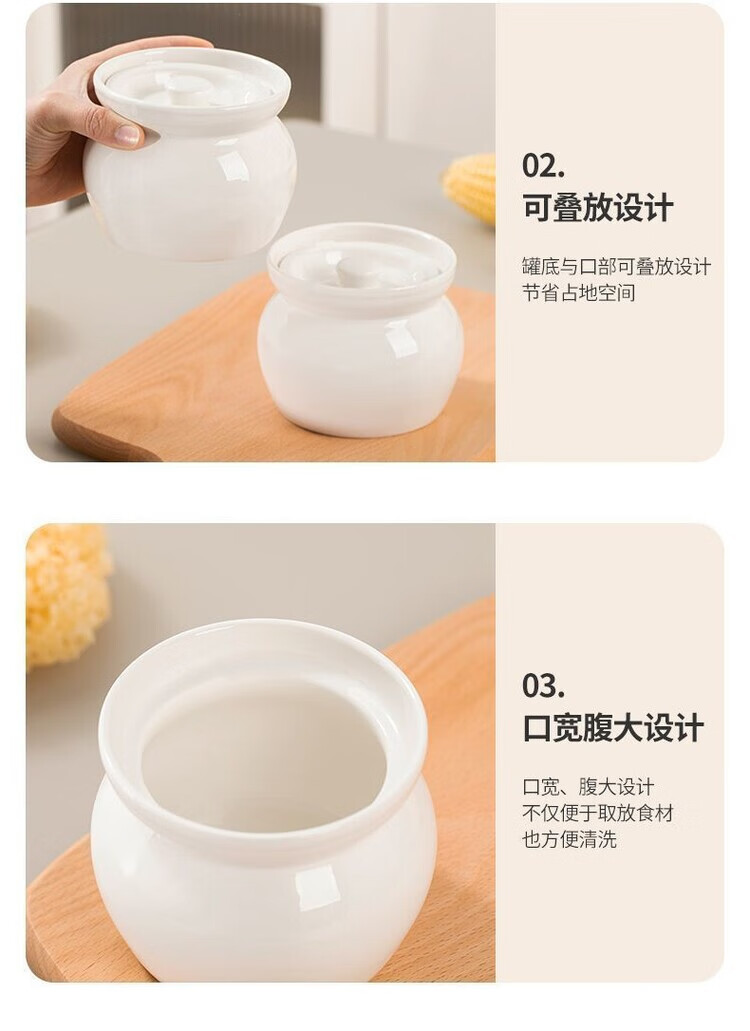 02.
可叠放设计

罐底与口部可叠放设计
节省占地空间

03.
口宽腹大设计

口宽、腹大设计
不仅便于取放食材
也方便清洗