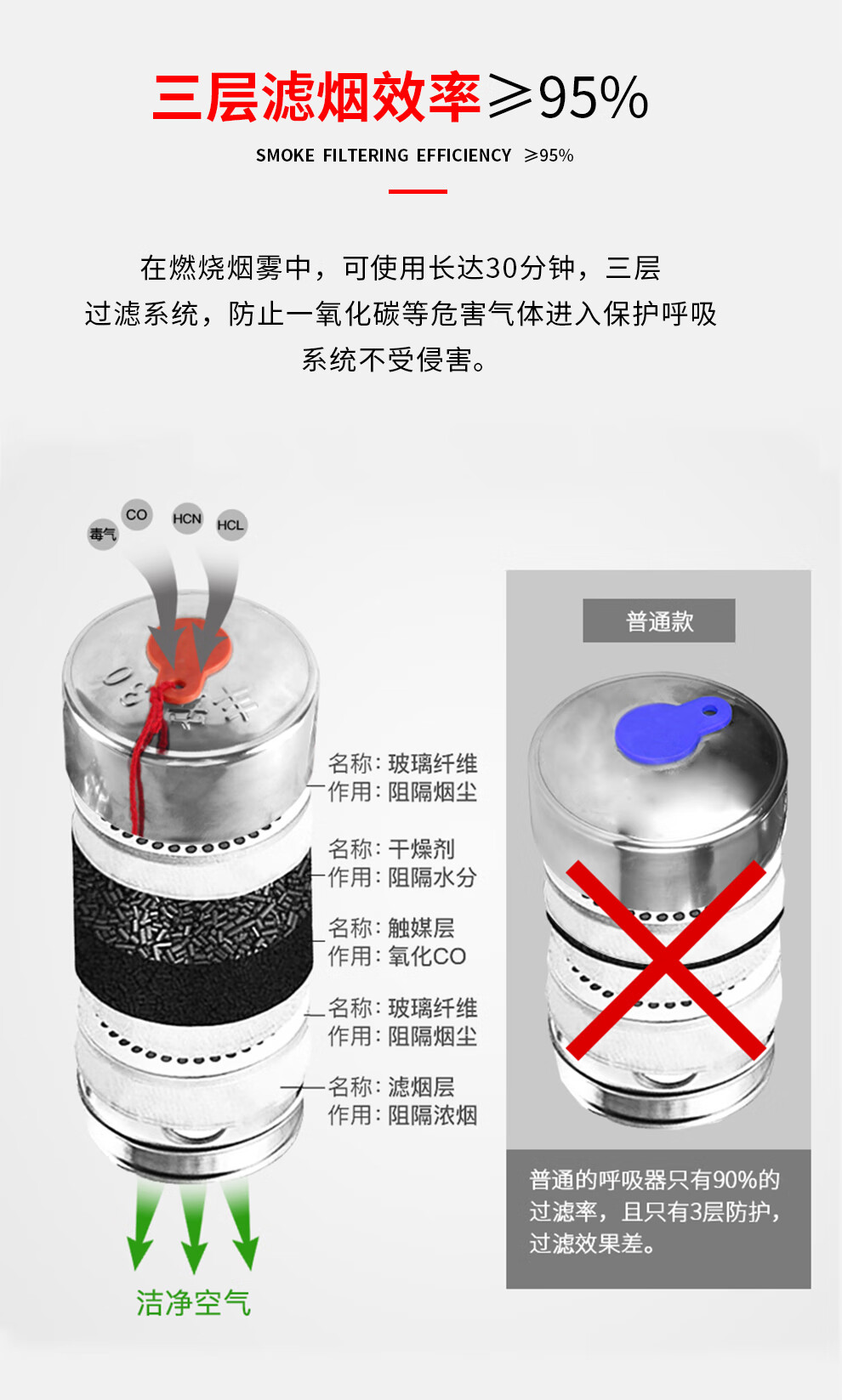 三层滤烟效率≥95%

SMOKE FILTERING EFFICIENCY ≥95%

在燃烧烟雾中，可使用长达30分钟，三层过滤系统，防止一氧化碳等危害气体进入保护呼吸系统不受侵害。

毒气 CO HCN HCL

名称：玻璃纤维
作用：阻隔烟尘

名称：干燥剂
作用：阻隔水分

名称：触媒层
作用：氧化CO

名称：玻璃纤维
作用：阻隔烟尘

名称：滤烟层
作用：阻隔浓烟

洁净空气

普通款

普通的呼吸器只有90%的过滤率，且只有3层防护，过滤效果差。