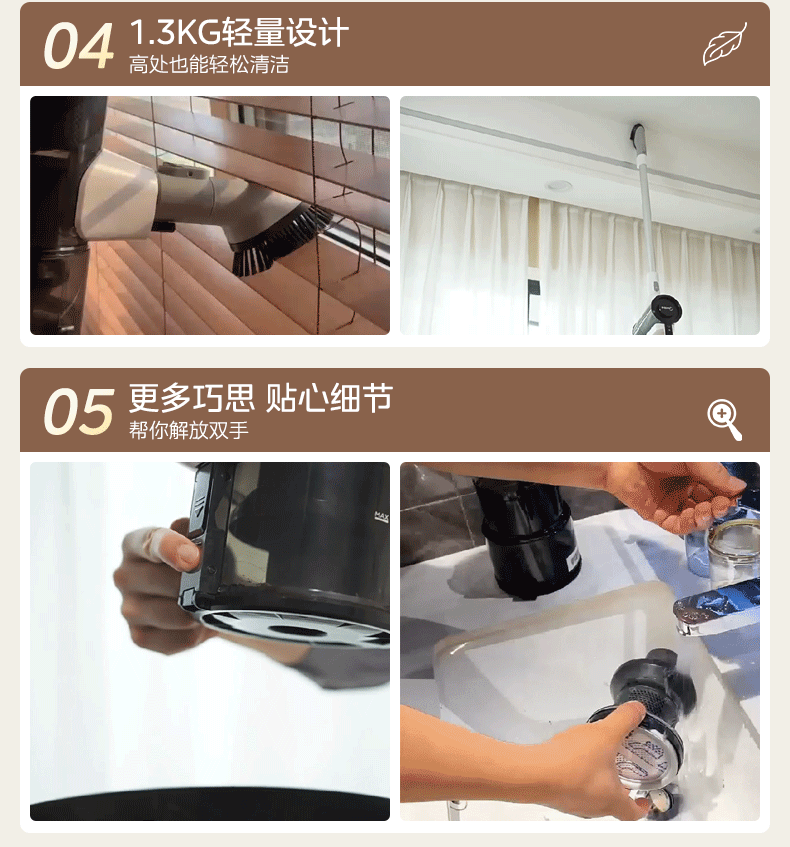 04 1.3KG轻量设计
高处也能轻松清洁

05 更多巧思 贴心细节
帮你解放双手

MAX