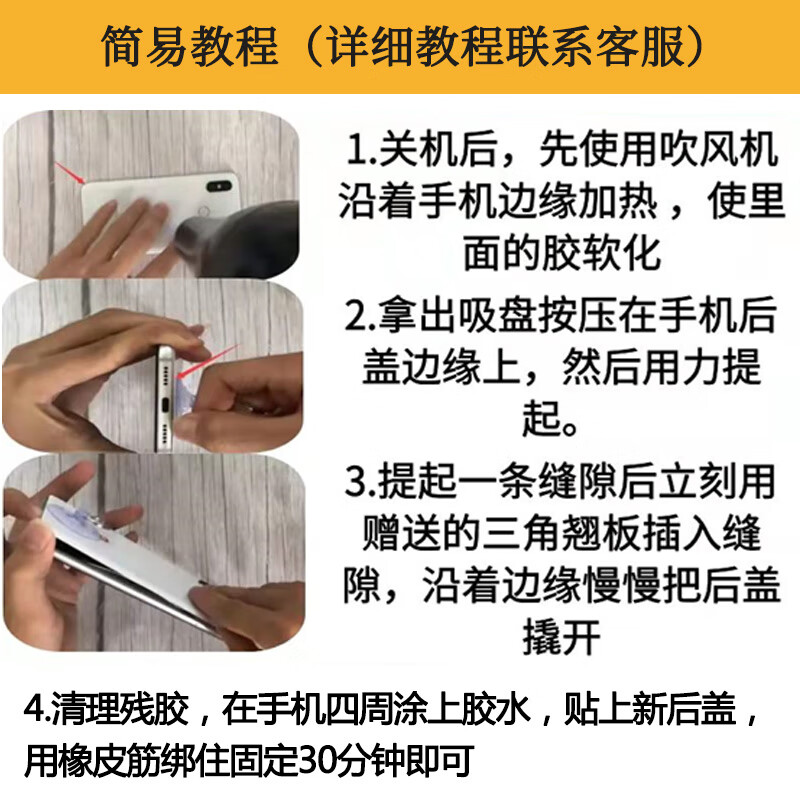 简易教程（详细教程联系客服）

1.关机后，先使用吹风机沿着手机边缘加热，使里面的胶软化

2.拿出吸盘按压在手机后盖边缘上，然后用力提起。

3.提起一条缝隙后立刻用赠送的三角翘板插入缝隙，沿着边缘慢慢把后盖撬开

4.清理残胶，在手机四周涂上胶水，贴上新后盖，用橡皮筋绑住固定30分钟即可