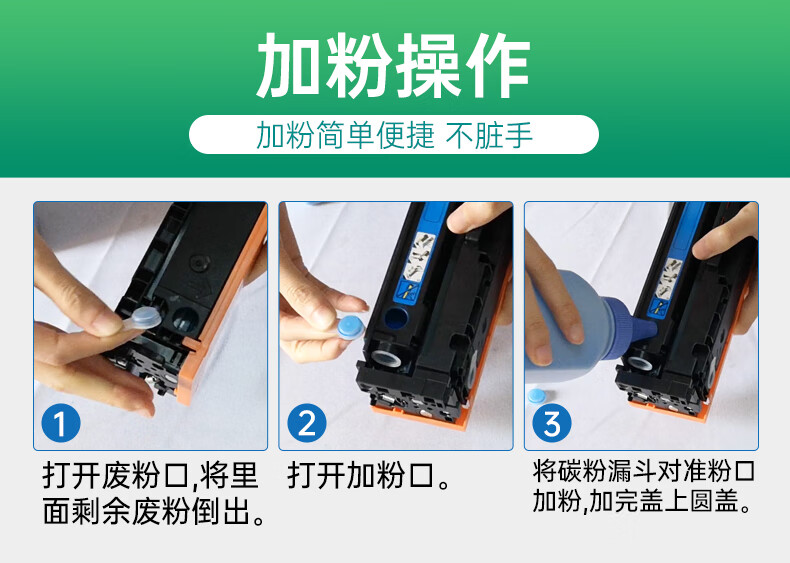 加粉操作

加粉简单便捷 不脏手

1

打开废粉口,将里面剩余废粉倒出。

2

打开加粉口。

3

将碳粉漏斗对准粉口加粉,加完盖上圆盖。