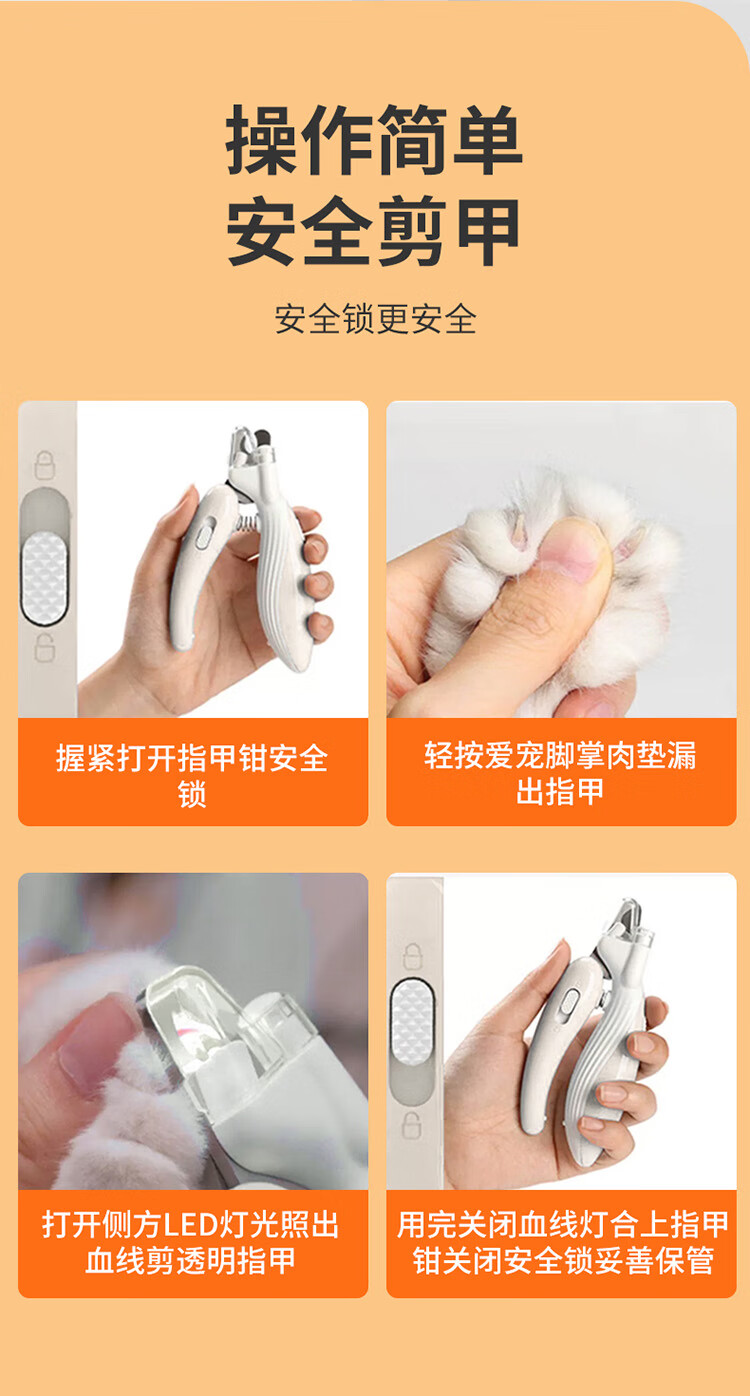 操作简单
安全剪甲

安全锁更安全

握紧打开指甲钳安全锁

轻按爱宠脚掌肉垫漏出指甲

打开侧方LED灯光照出血线剪透明指甲

用完关闭血线灯合上指甲钳关闭安全锁妥善保管