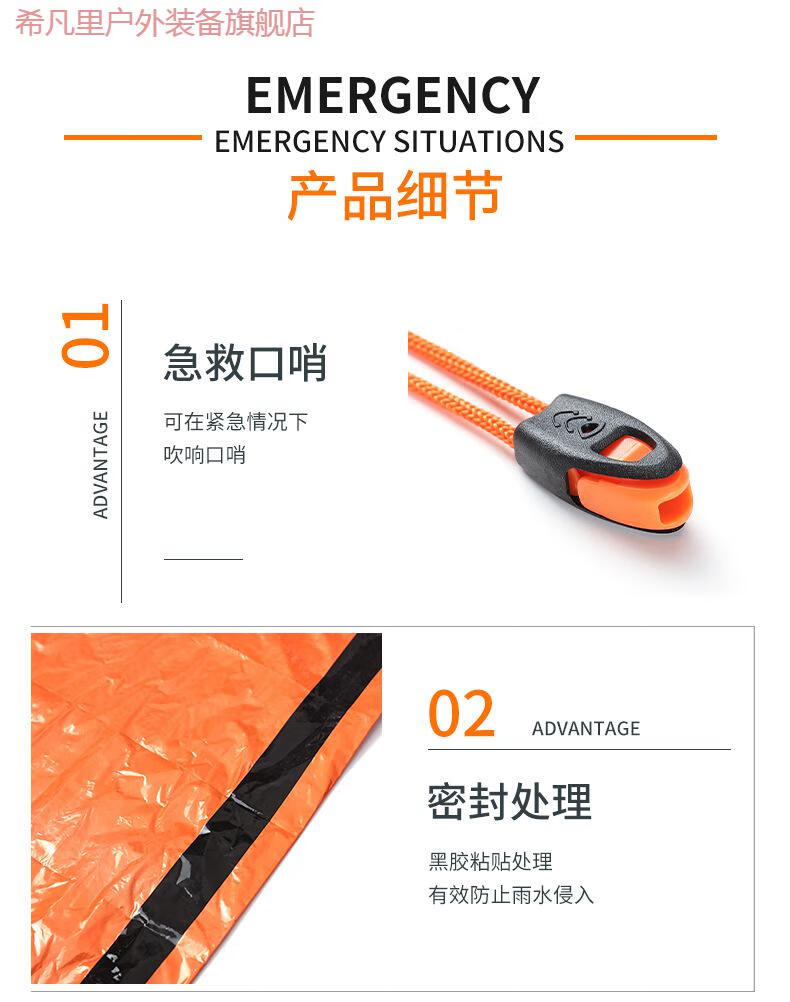 希凡里户外装备旗舰店

EMERGENCY

EMERGENCY SITUATIONS

产品细节

01

ADVANTAGE

急救口哨

可在紧急情况下
吹响口哨

02

ADVANTAGE

密封处理

黑胶粘贴处理
有效防止雨水侵入