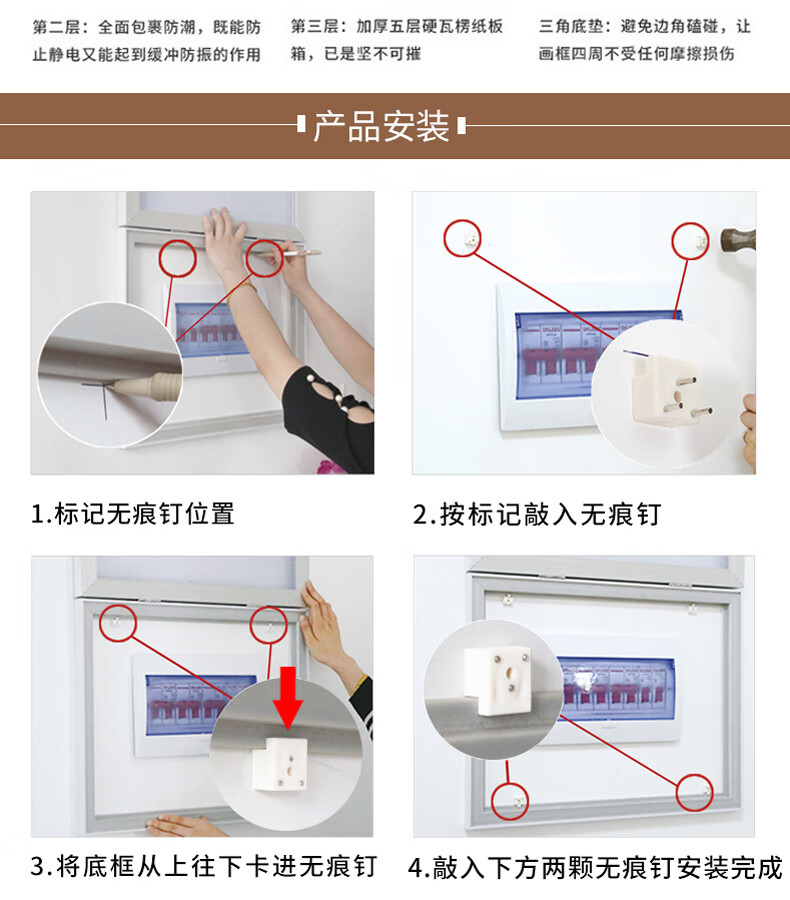 第二层：全面包裹防潮，既能防止静电又能起到缓冲防振的作用

第三层：加厚五层硬瓦楞纸板箱，已是坚不可摧

三角底垫：避免边角磕碰，让画框四周不受任何摩擦损伤

产品安装

1.标记无痕钉位置

2.按标记敲入无痕钉

3.将底框从上往下卡进无痕钉

4.敲入下方两颗无痕钉安装完成