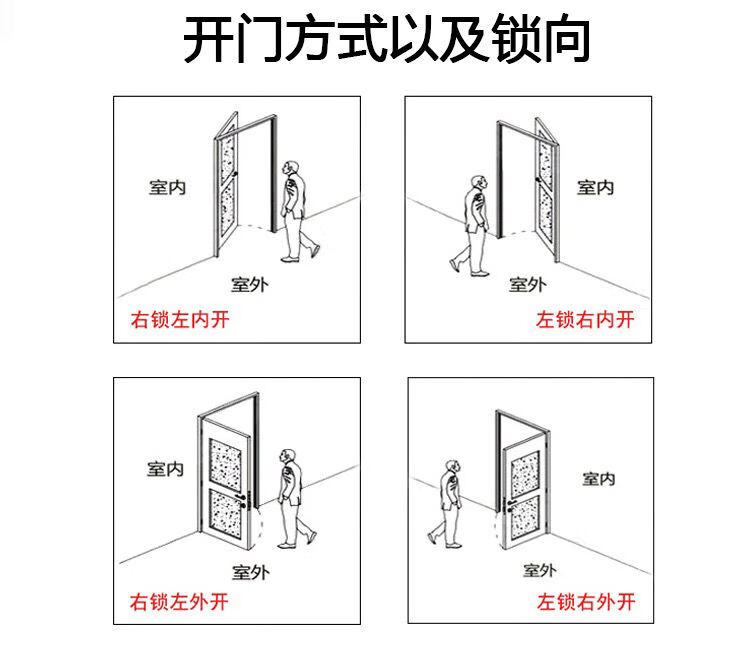 开门方式以及锁向

室内
室外
右锁左内开

室内
室外
左锁右内开

室内
室外
右锁左外开

室内
室外
左锁右外开