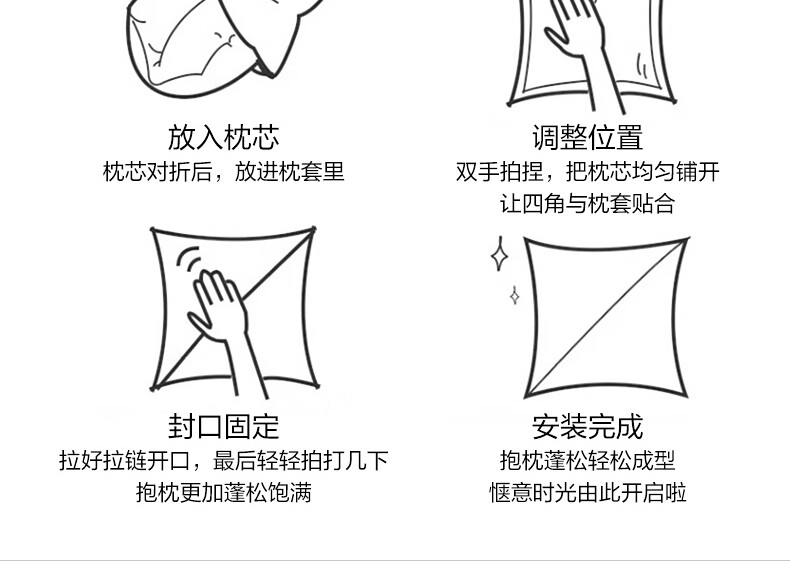 放入枕芯
枕芯对折后，放进枕套里

调整位置
双手拍捏，把枕芯均匀铺开
让四角与枕套贴合

封口固定
拉好拉链开口，最后轻轻拍打几下
抱枕更加蓬松饱满

安装完成
抱枕蓬松轻松成型
惬意时光由此开启啦