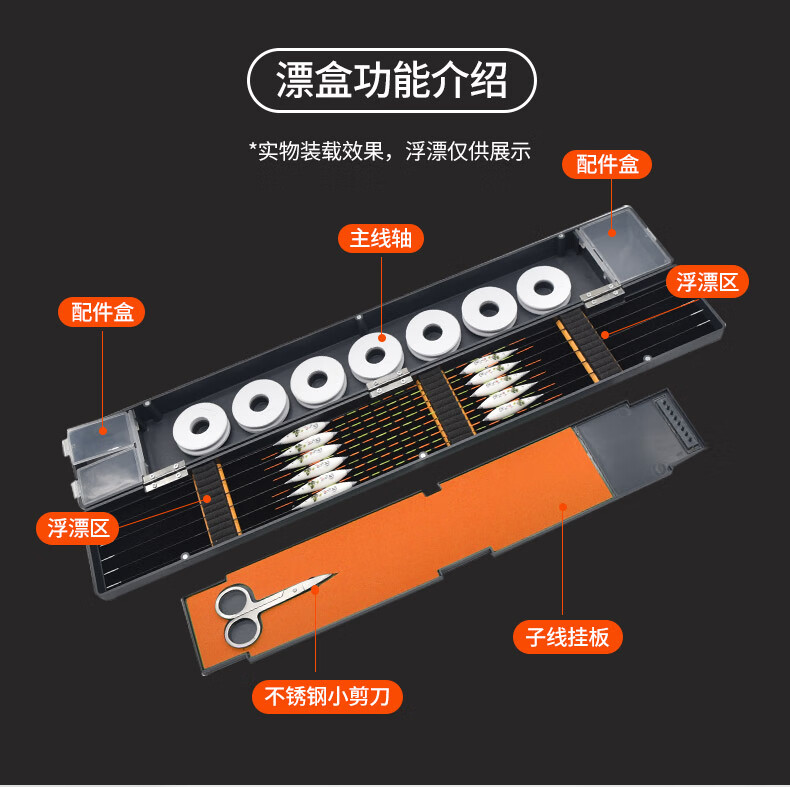 漂盒功能介绍

*实物装载效果，浮漂仅供展示

配件盒

主线轴

浮漂区

配件盒

浮漂区

子线挂板

不锈钢小剪刀