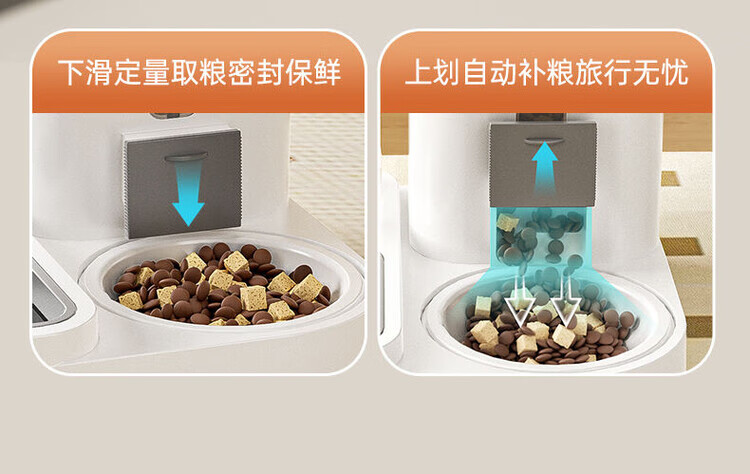 下滑定量取粮密封保鲜

上划自动补粮旅行无忧