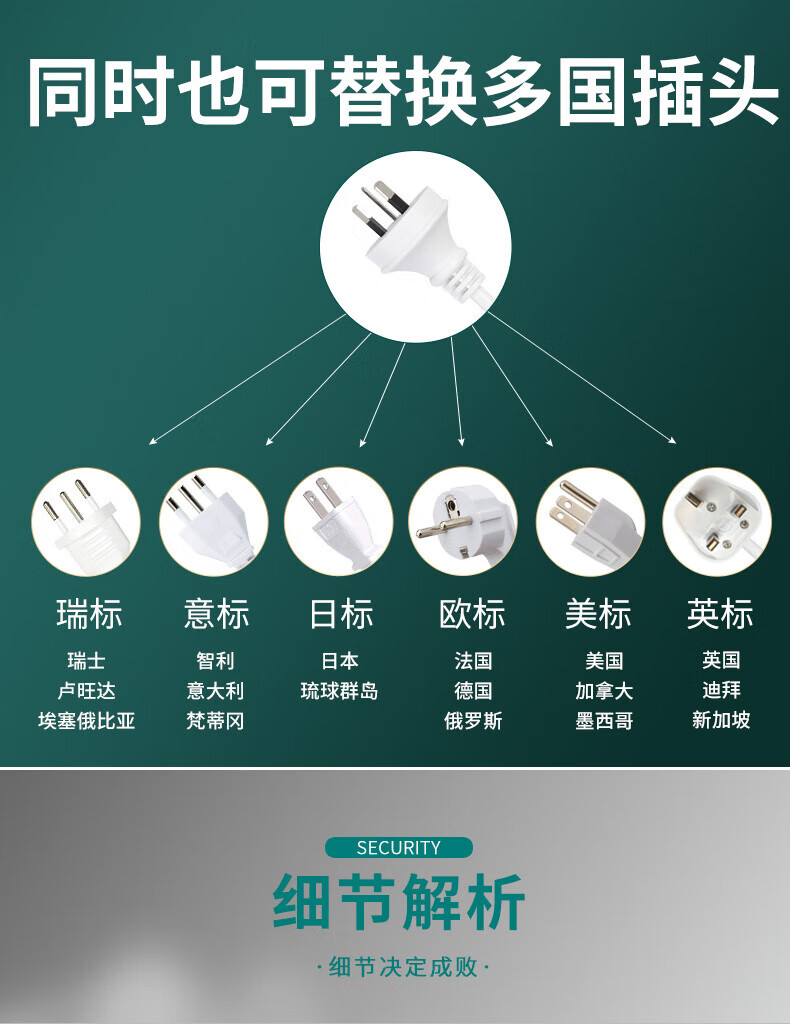 同时也可替换多国插头

瑞标
瑞士
卢旺达
埃塞俄比亚

意标
智利
意大利
梵蒂冈

日标
日本
琉球群岛

欧标
法国
德国
俄罗斯

美标
美国
加拿大
墨西哥

英标
英国
迪拜
新加坡

SECURITY
细节解析
·细节决定成败·