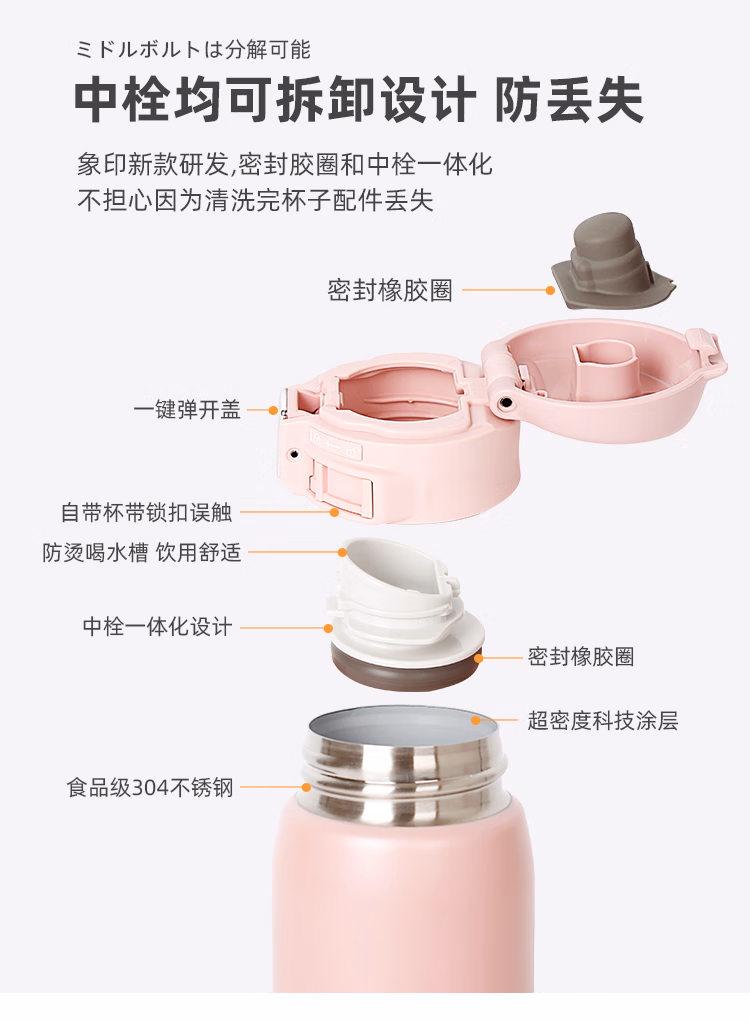 ミドルボルトは分解可能

中栓均可拆卸设计 防丢失

象印新款研发,密封胶圈和中栓一体化
不担心因为清洗完杯子配件丢失

密封橡胶圈

一键弹开盖

自带杯带锁扣误触

防烫喝水槽 饮用舒适

中栓一体化设计

密封橡胶圈

超密度科技涂层

食品级304不锈钢