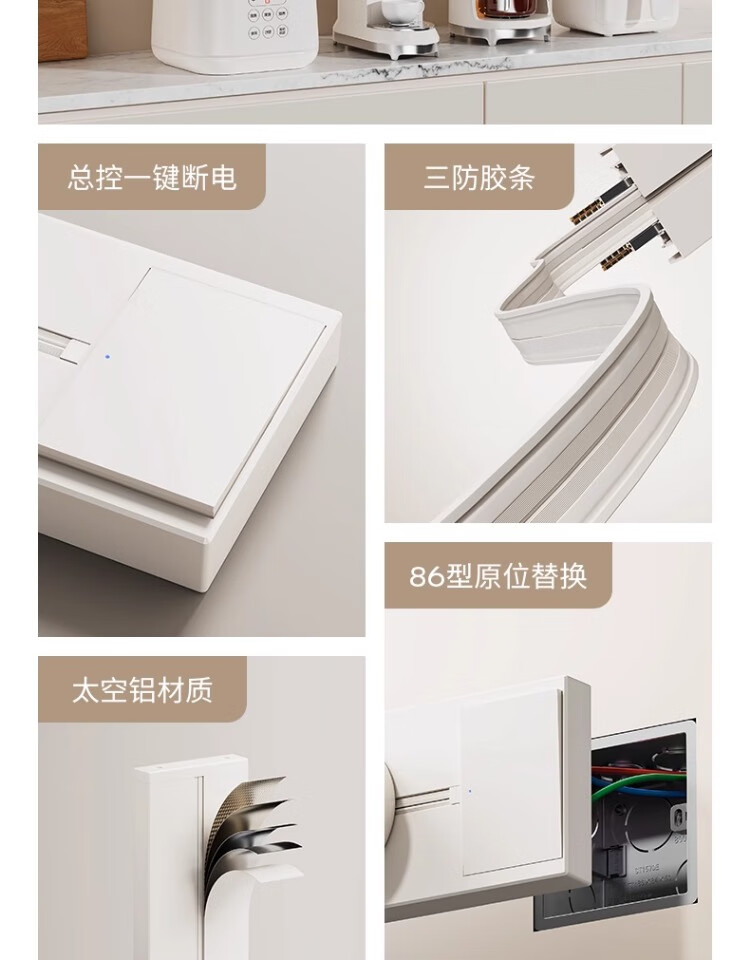 总控一键断电

三防胶条

86型原位替换

太空铝材质