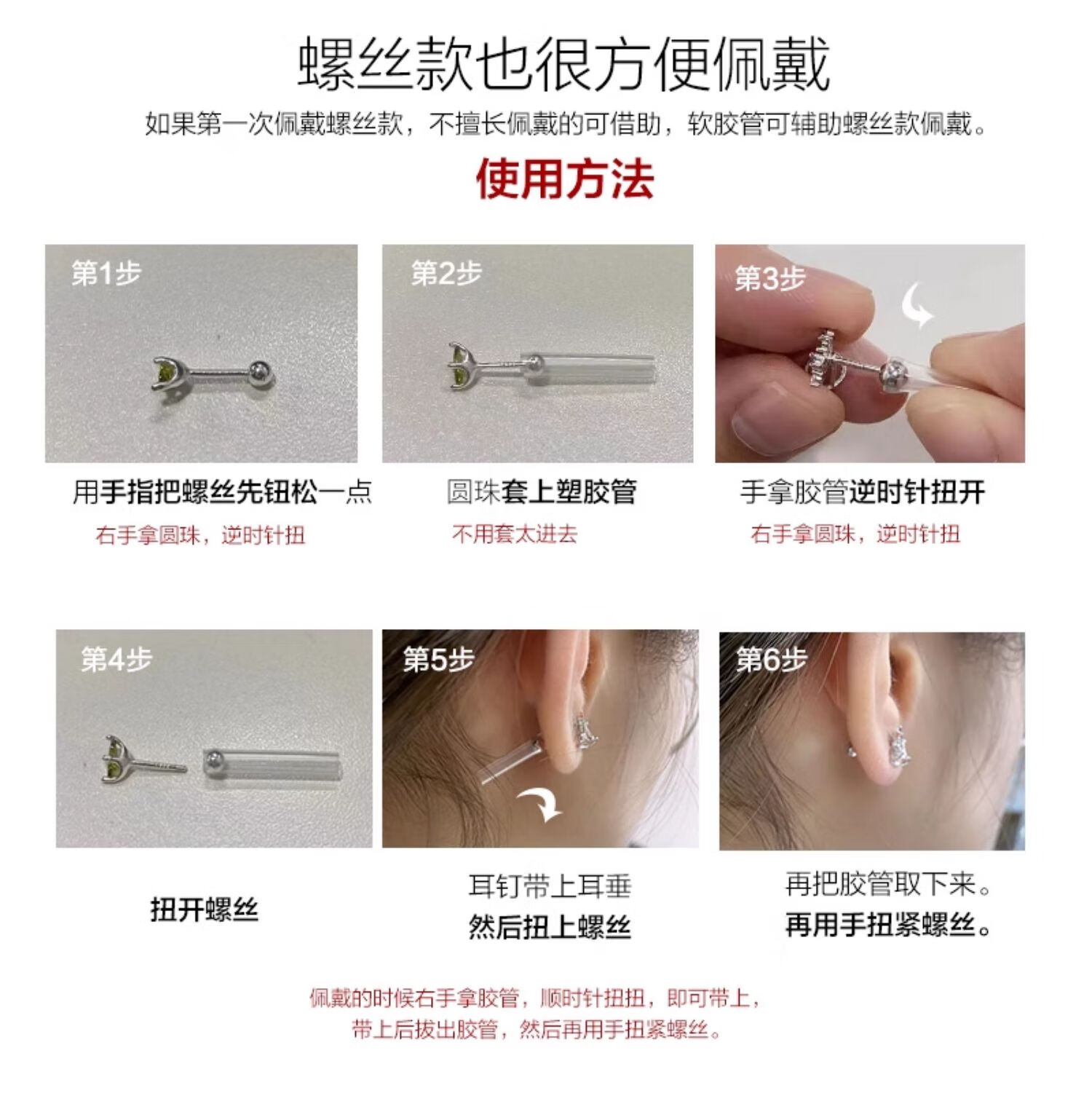 螺丝款也很方便佩戴

如果第一次佩戴螺丝款，不擅长佩戴的可借助，软胶管可辅助螺丝款佩戴。

使用方法

第1步

用手指把螺丝先钮松一点

右手拿圆珠，逆时针扭

第2步

圆珠套上塑胶管

不用套太进去

第3步

手拿胶管逆时针扭开

右手拿圆珠，逆时针扭

第4步

扭开螺丝

第5步

耳钉带上耳垂

然后扭上螺丝

第6步

再把胶管取下来。

再用手扭紧螺丝。

佩戴的时候右手拿胶管，顺时针扭扭，即可带上，

带上后拔出胶管，然后再用手扭紧螺丝。