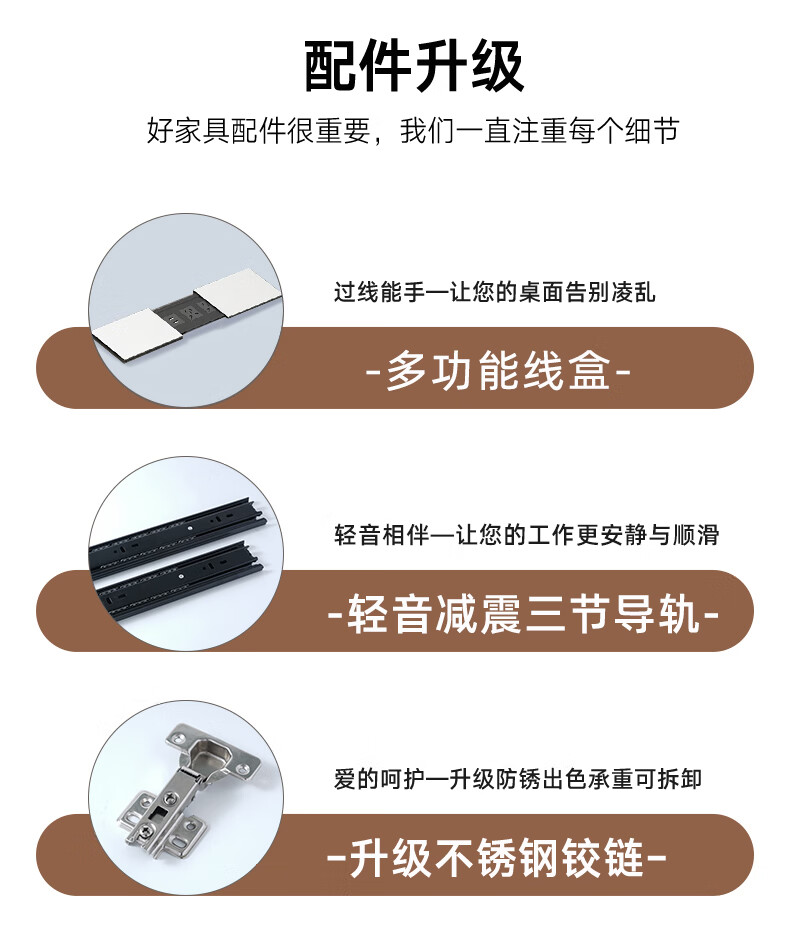 配件升级

好家具配件很重要，我们一直注重每个细节

过线能手—让您的桌面告别凌乱

-多功能线盒-

轻音相伴—让您的工作更安静与顺滑

-轻音减震三节导轨-

爱的呵护—升级防锈出色承重可拆卸

-升级不锈钢铰链-