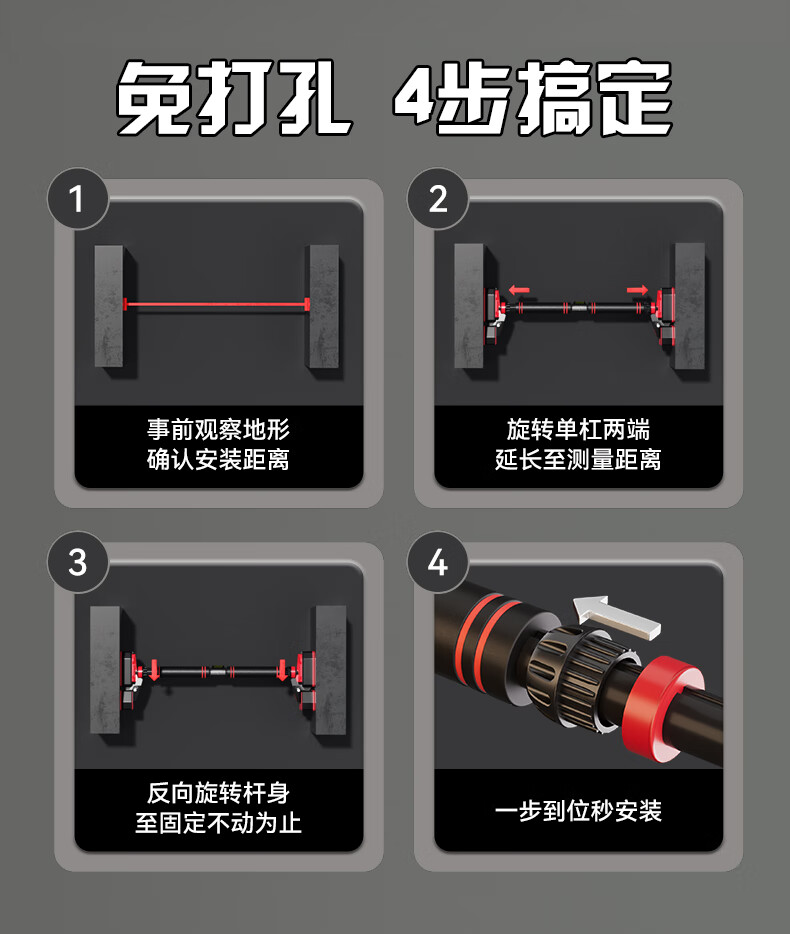 免打孔 4步搞定

1
事前观察地形
确认安装距离

2
旋转单杠两端
延长至测量距离

3
反向旋转杆身
至固定不动为止

4
一步到位秒安装