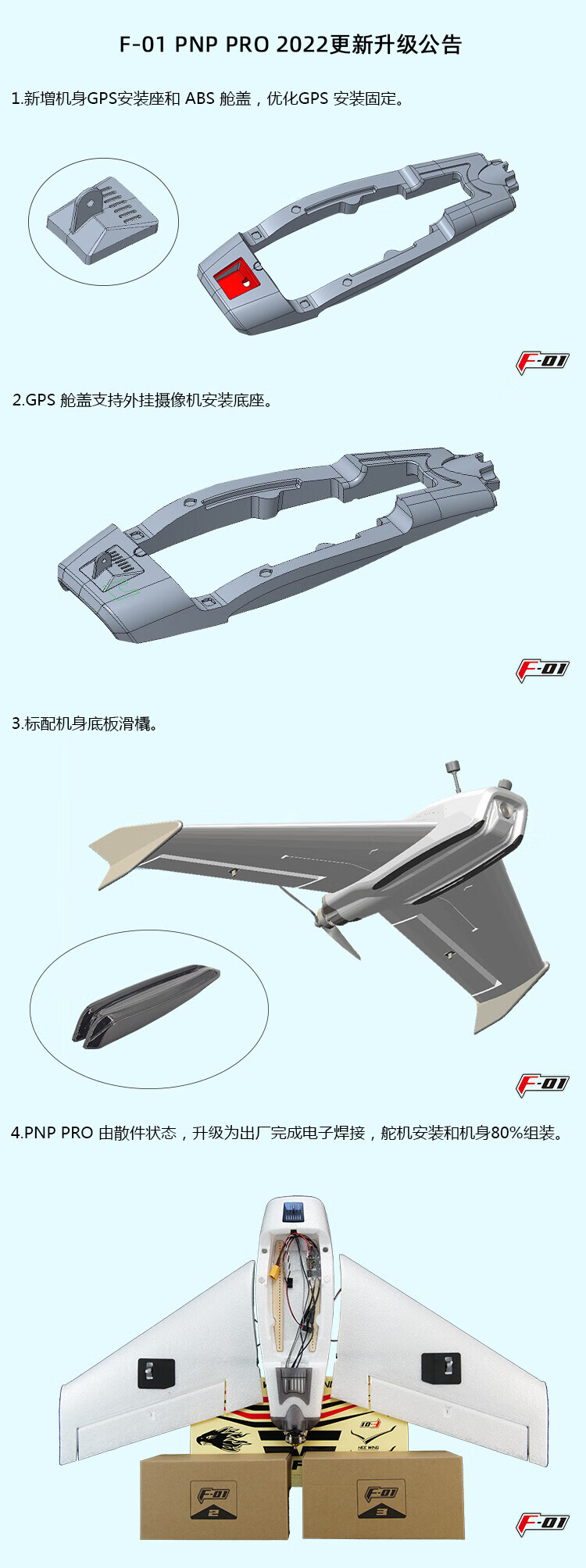 F-01 PNP PRO 2022更新升级公告

1.新增机身GPS安装座和 ABS 舱盖，优化GPS 安装固定。

F-01

2.GPS 舱盖支持外挂摄像机安装底座。

F-01

3.标配机身底板滑橇。

F-01

4.PNP PRO 由散件状态，升级为出厂完成电子焊接，舵机安装和机身80%组装。

HEE WING

F-01
2

F-01
3

F-01