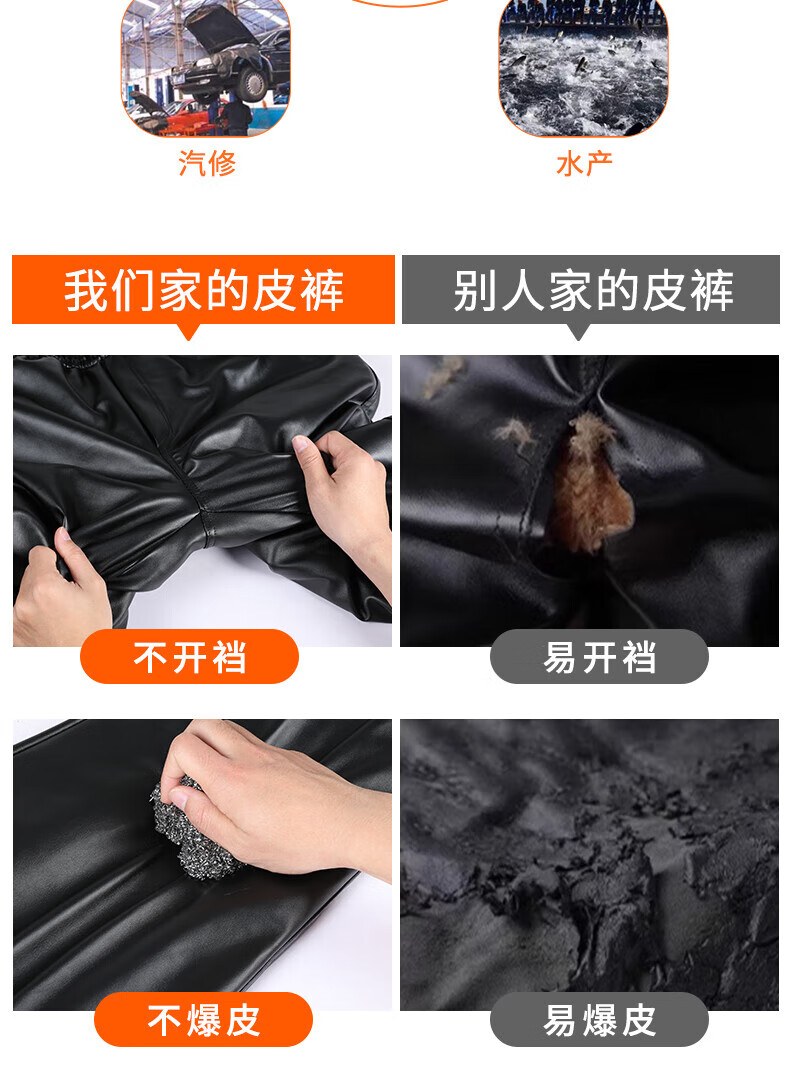 汽修

水产

我们家的皮裤

别人家的皮裤

不开裆

易开裆

不爆皮

易爆皮