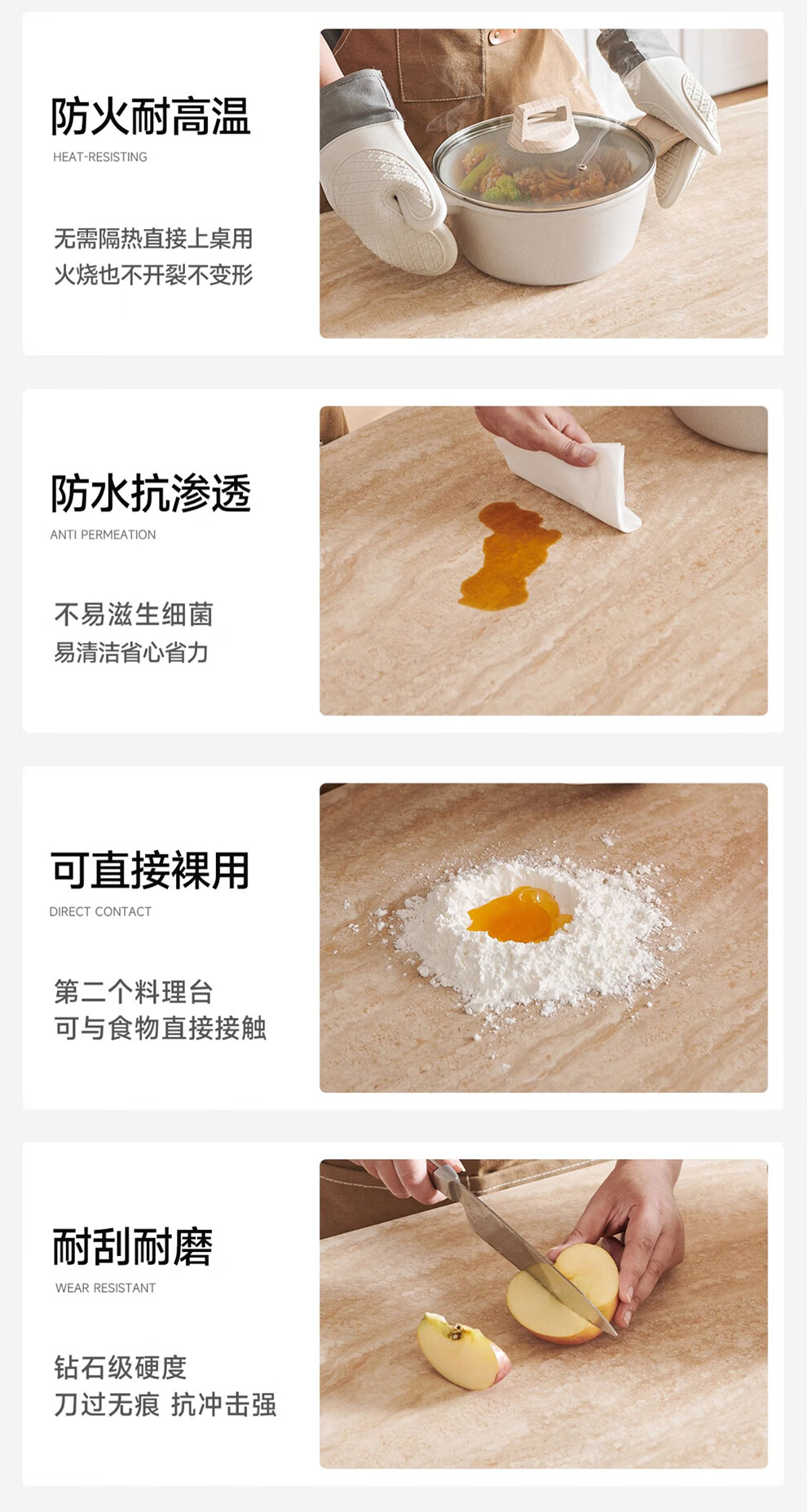 防火耐高温
HEAT-RESISTING

无需隔热直接上桌用
火烧也不开裂不变形

防水抗渗透
ANTI PERMEATION

不易滋生细菌
易清洁省心省力

可直接裸用
DIRECT CONTACT

第二个料理台
可与食物直接接触

耐刮耐磨
WEAR RESISTANT

钻石级硬度
刀过无痕 抗冲击强