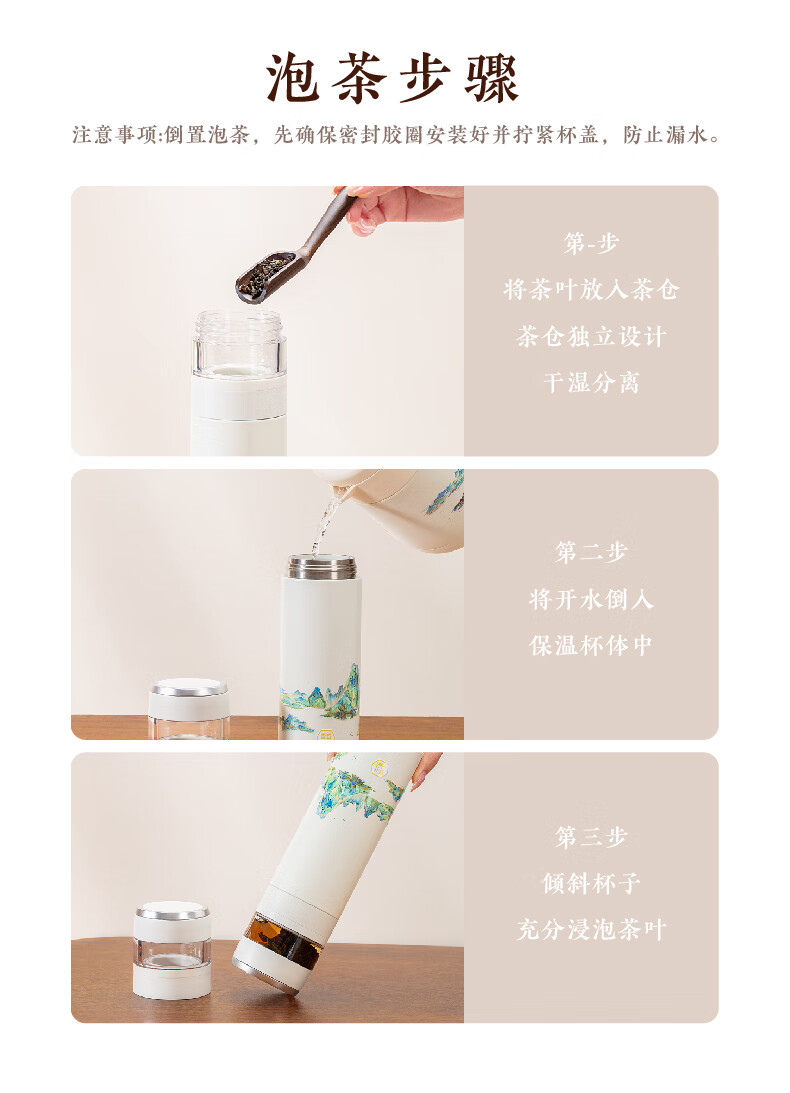 泡茶步骤

注意事项:倒置泡茶，先确保密封胶圈安装好并拧紧杯盖，防止漏水。

第-步
将茶叶放入茶仓
茶仓独立设计
干湿分离

第二步
将开水倒入
保温杯体中

第三步
倾斜杯子
充分浸泡茶叶