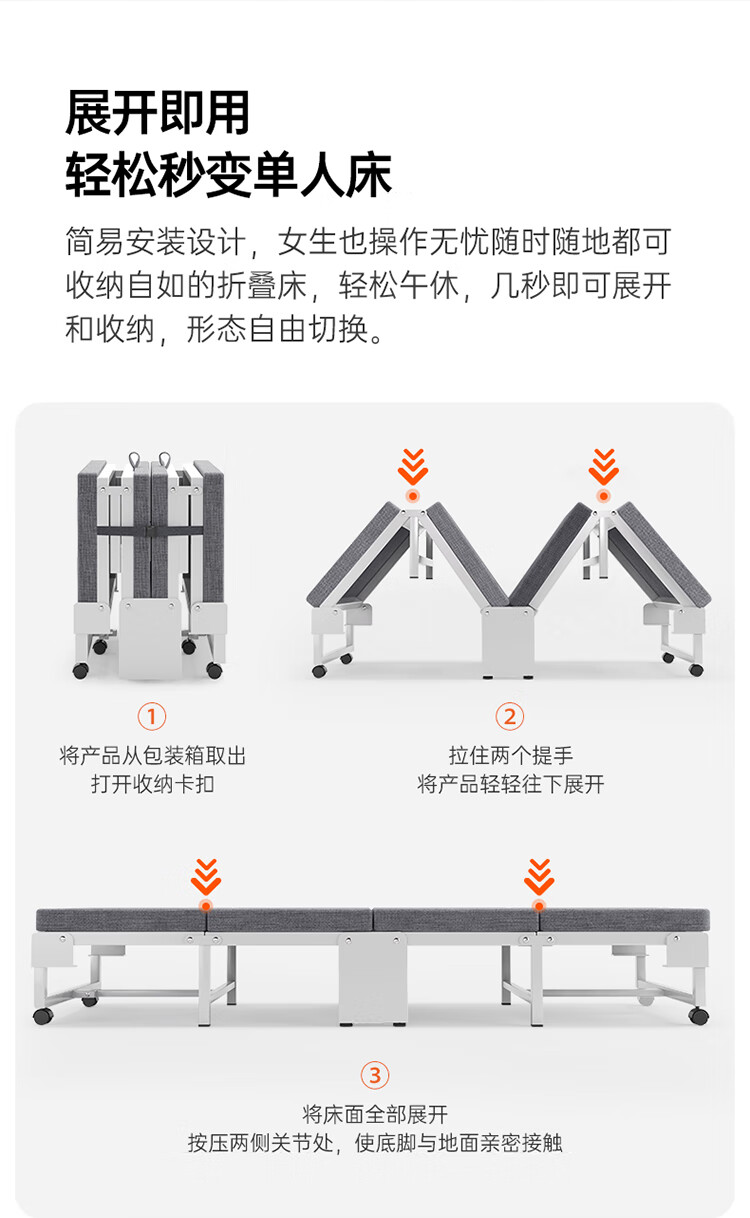 展开即用
轻松秒变单人床

简易安装设计，女生也操作无忧随时随地都可收纳自如的折叠床，轻松午休，几秒即可展开和收纳，形态自由切换。

①
将产品从包装箱取出
打开收纳卡扣

②
拉住两个提手
将产品轻轻往下展开

③
将床面全部展开
按压两侧关节处，使底脚与地面亲密接触