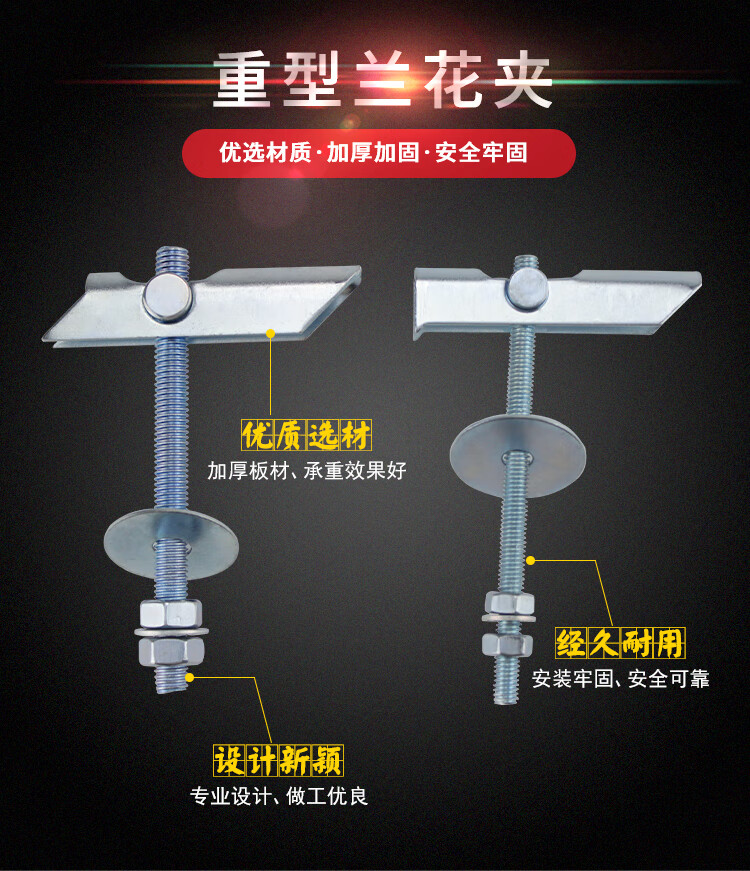 重型兰花夹

优选材质·加厚加固·安全牢固

优质选材
加厚板材、承重效果好

经久耐用
安装牢固、安全可靠

设计新颖
专业设计、做工优良