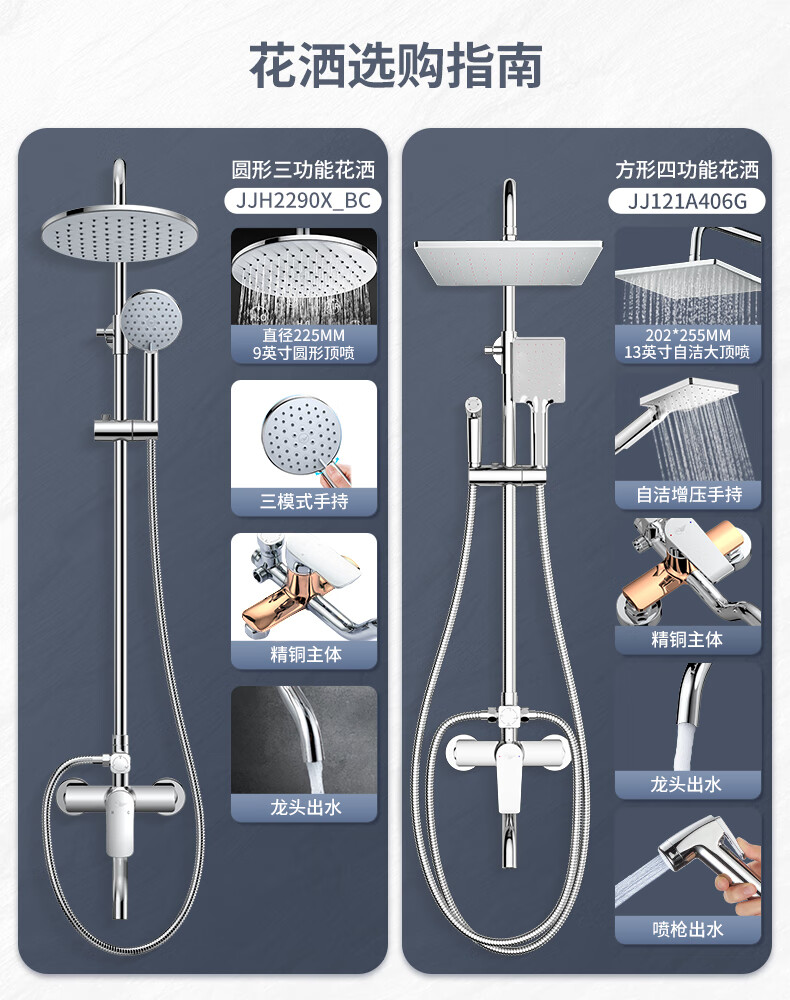 花洒选购指南

圆形三功能花洒
JJH2290X_BC

直径225MM
9英寸圆形顶喷

三模式手持

精铜主体

龙头出水

方形四功能花洒
JJ121A406G

202*255MM
13英寸自洁大顶喷

自洁增压手持

精铜主体

龙头出水

喷枪出水