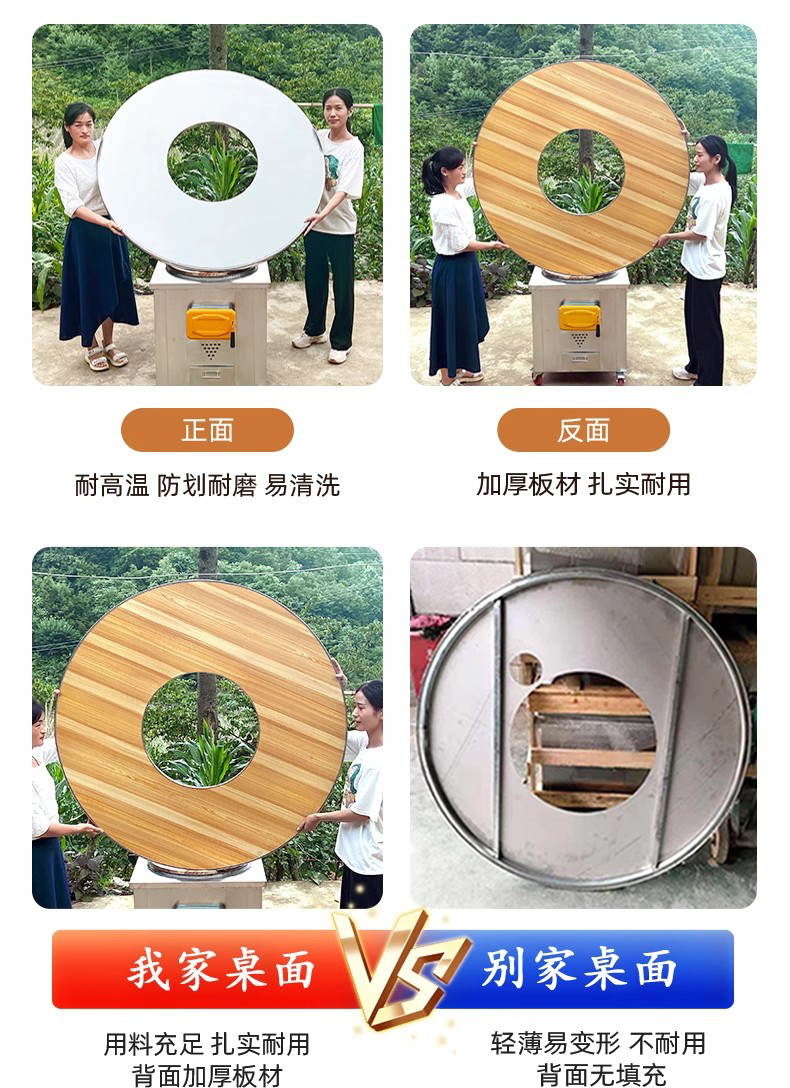 正面

耐高温 防划耐磨 易清洗

反面

加厚板材 扎实耐用

我家桌面

VS

别家桌面

用料充足 扎实耐用
背面加厚板材

轻薄易变形 不耐用
背面无填充