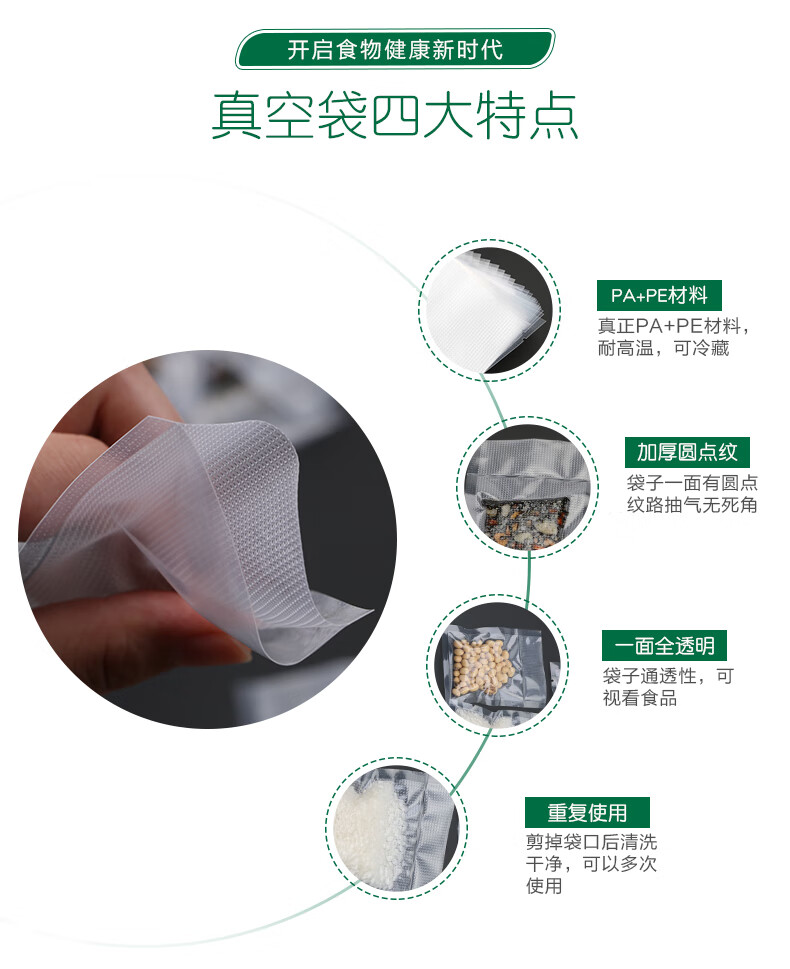 开启食物健康新时代

真空袋四大特点

PA+PE材料
真正PA+PE材料，耐高温，可冷藏

加厚圆点纹
袋子一面有圆点纹路抽气无死角

一面全透明
袋子通透性，可视看食品

重复使用
剪掉袋口后清洗干净，可以多次使用