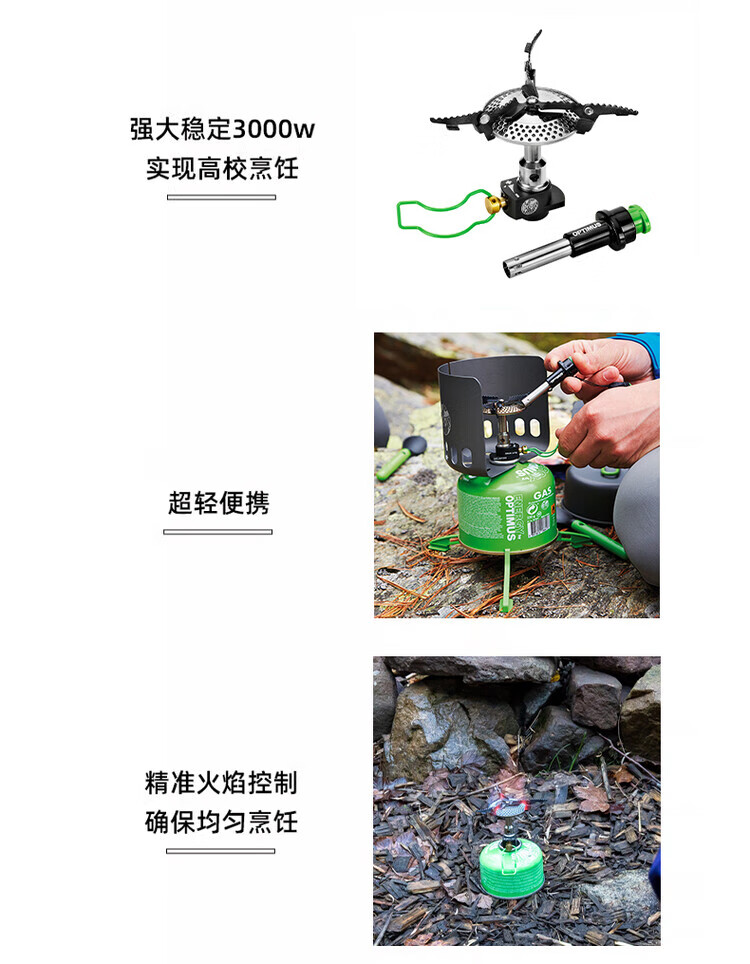 强大稳定3000w
实现高校烹饪

OPTIMUS

超轻便携

GAS
OPTIMUS

精准火焰控制
确保均匀烹饪