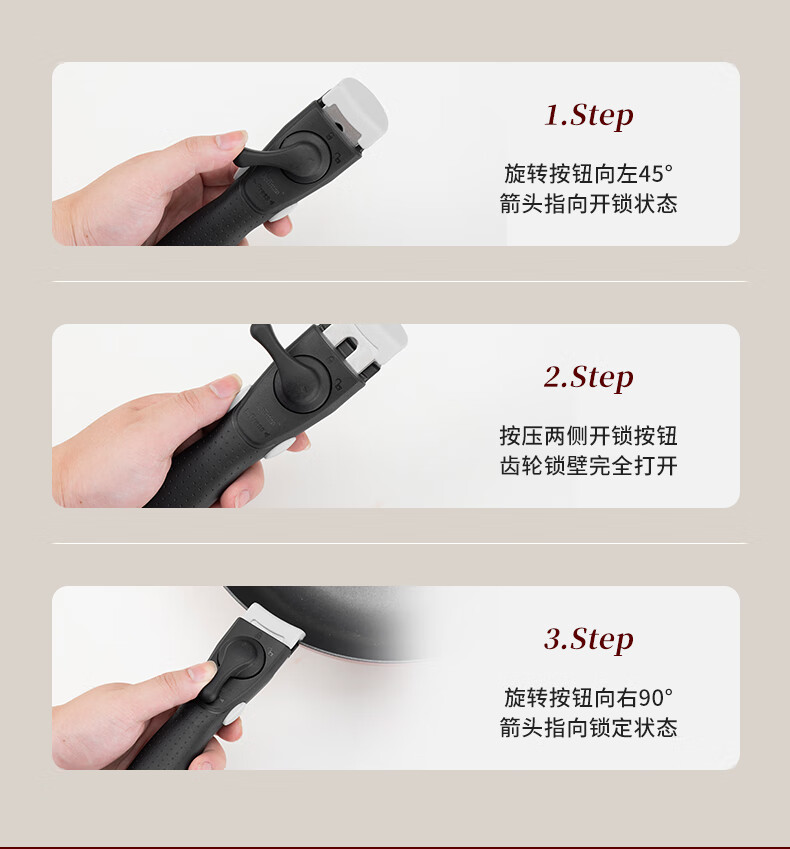 1.Step

旋转按钮向左45°
箭头指向开锁状态

2.Step

按压两侧开锁按钮
齿轮锁壁完全打开

3.Step

旋转按钮向右90°
箭头指向锁定状态