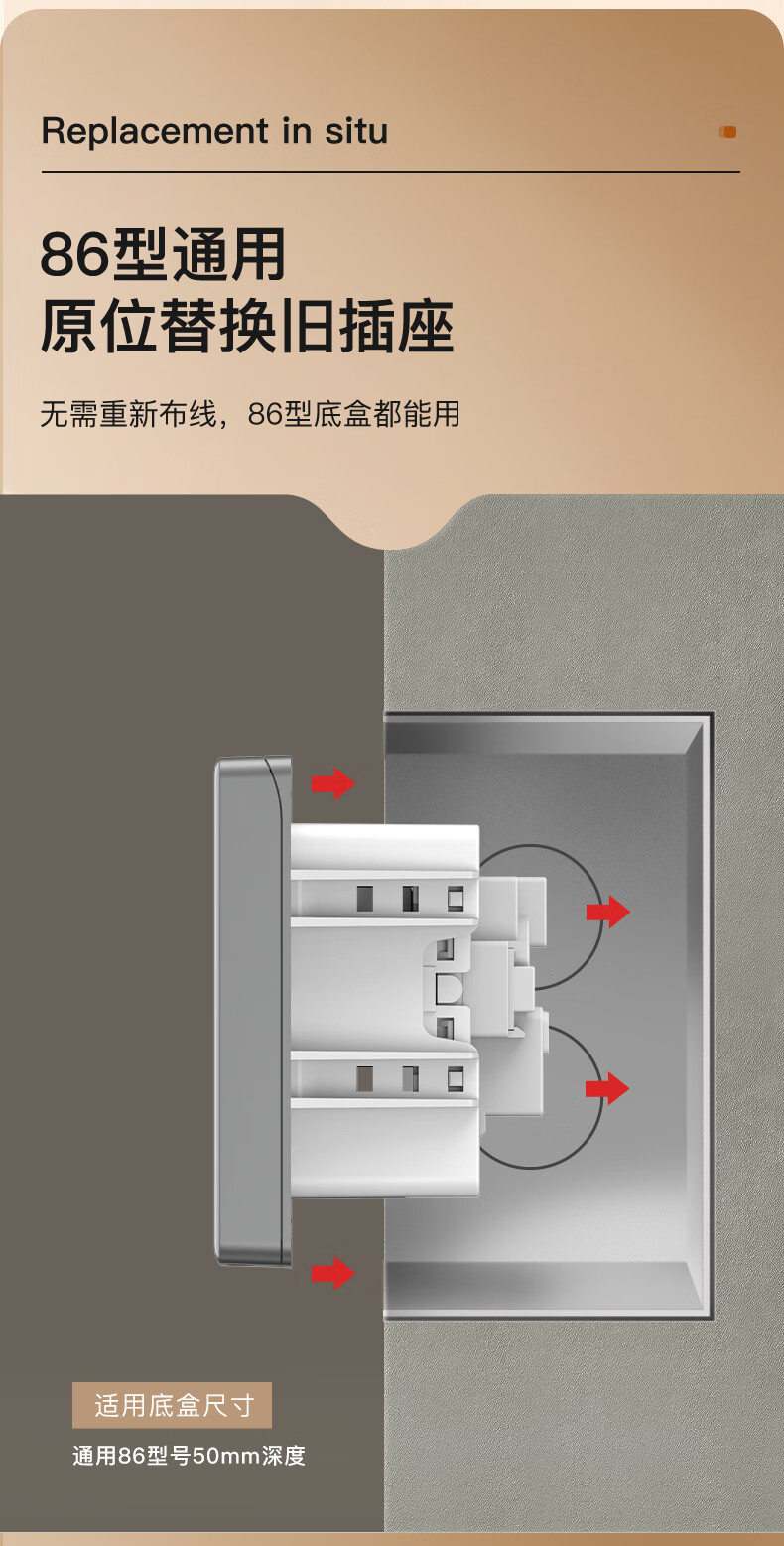 Replacement in situ

86型通用
原位替换旧插座

无需重新布线，86型底盒都能用

适用底盒尺寸

通用86型号50mm深度