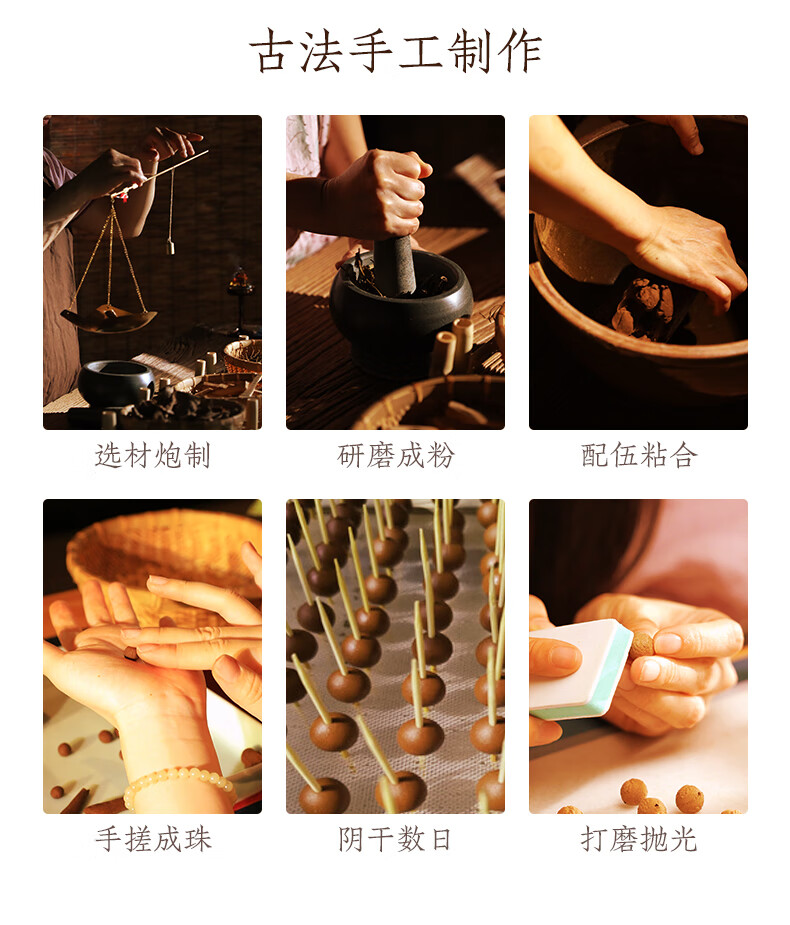 古法手工制作

选材炮制

研磨成粉

配伍粘合

手搓成珠

阴干数日

打磨抛光