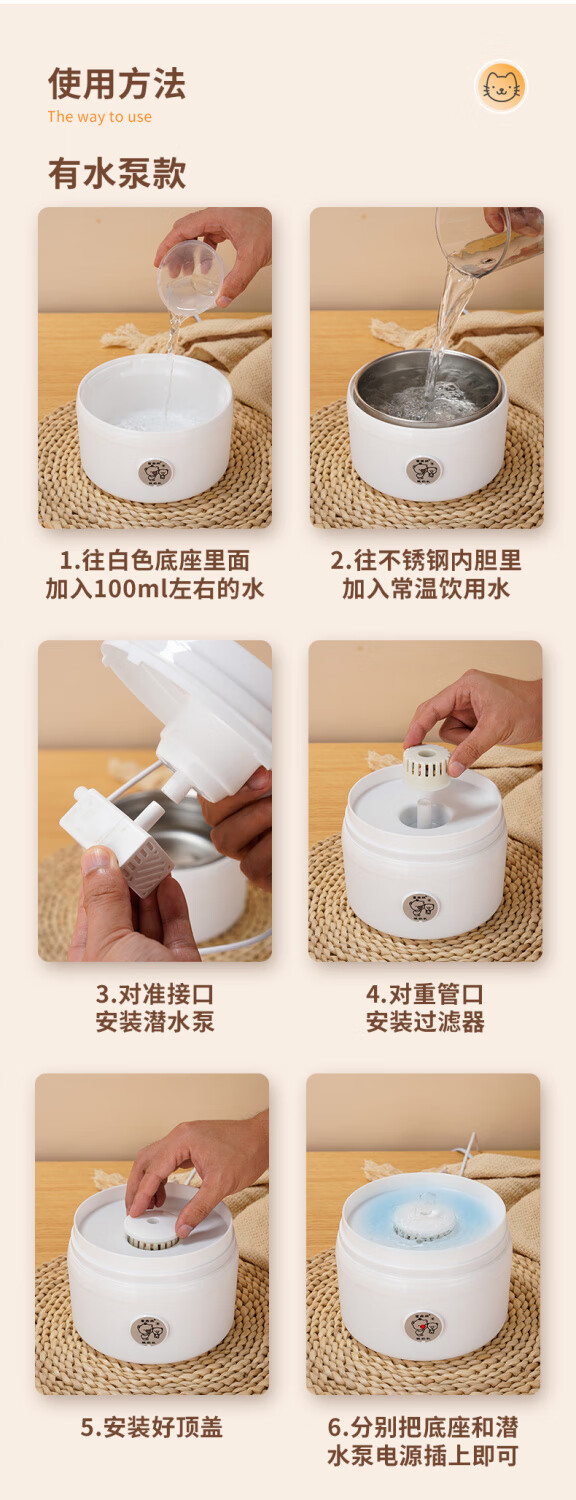 使用方法
The way to use

有水泵款

1.往白色底座里面加入100ml左右的水

2.往不锈钢内胆里加入常温饮用水

3.对准接口安装潜水泵

4.对重管口安装过滤器

5.安装好顶盖

6.分别把底座和潜水泵电源插上即可